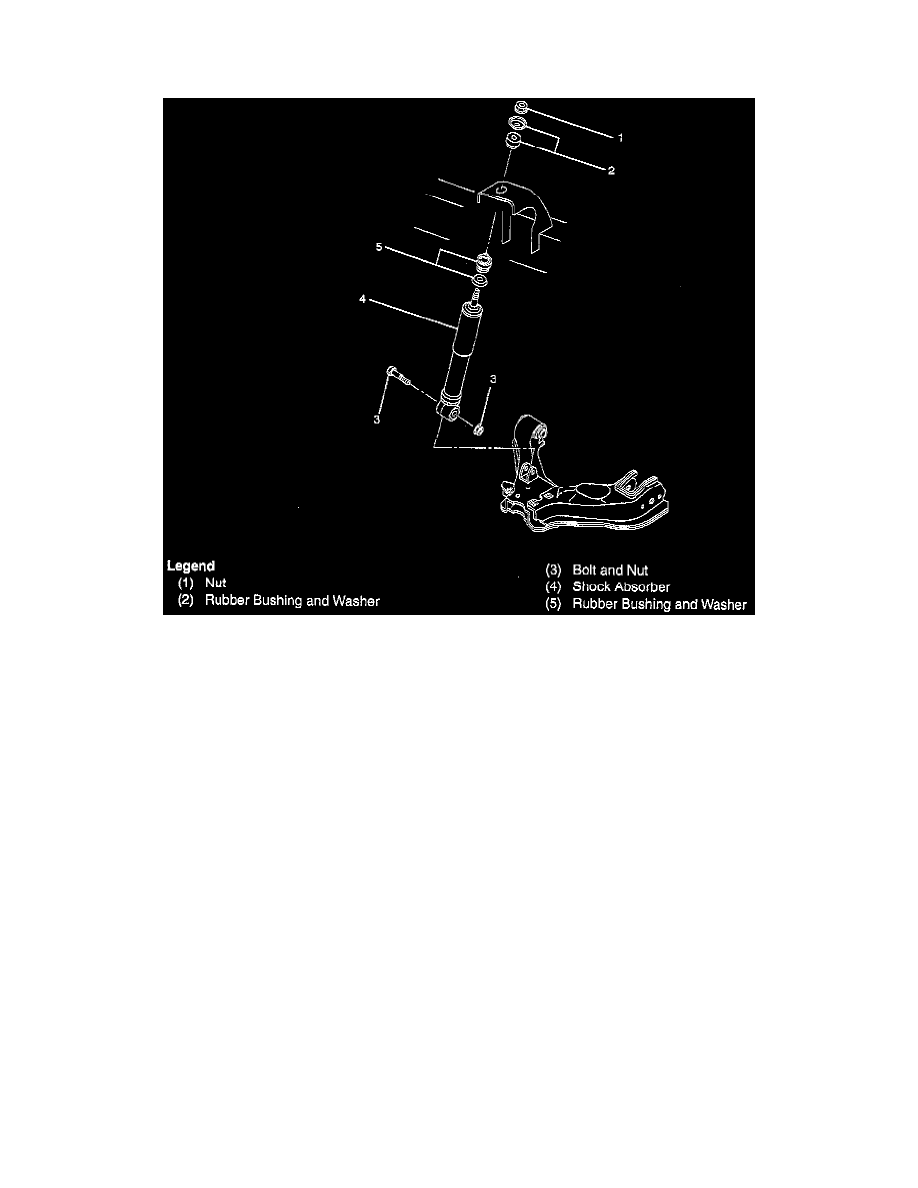 1
2
5
4
3
3

Legend
(1) Nut
(2) Rubber Bushing and Washer
(3) Bolt and Nut
(4) Shock Absorber
(5) Rubber Bushing and Washer