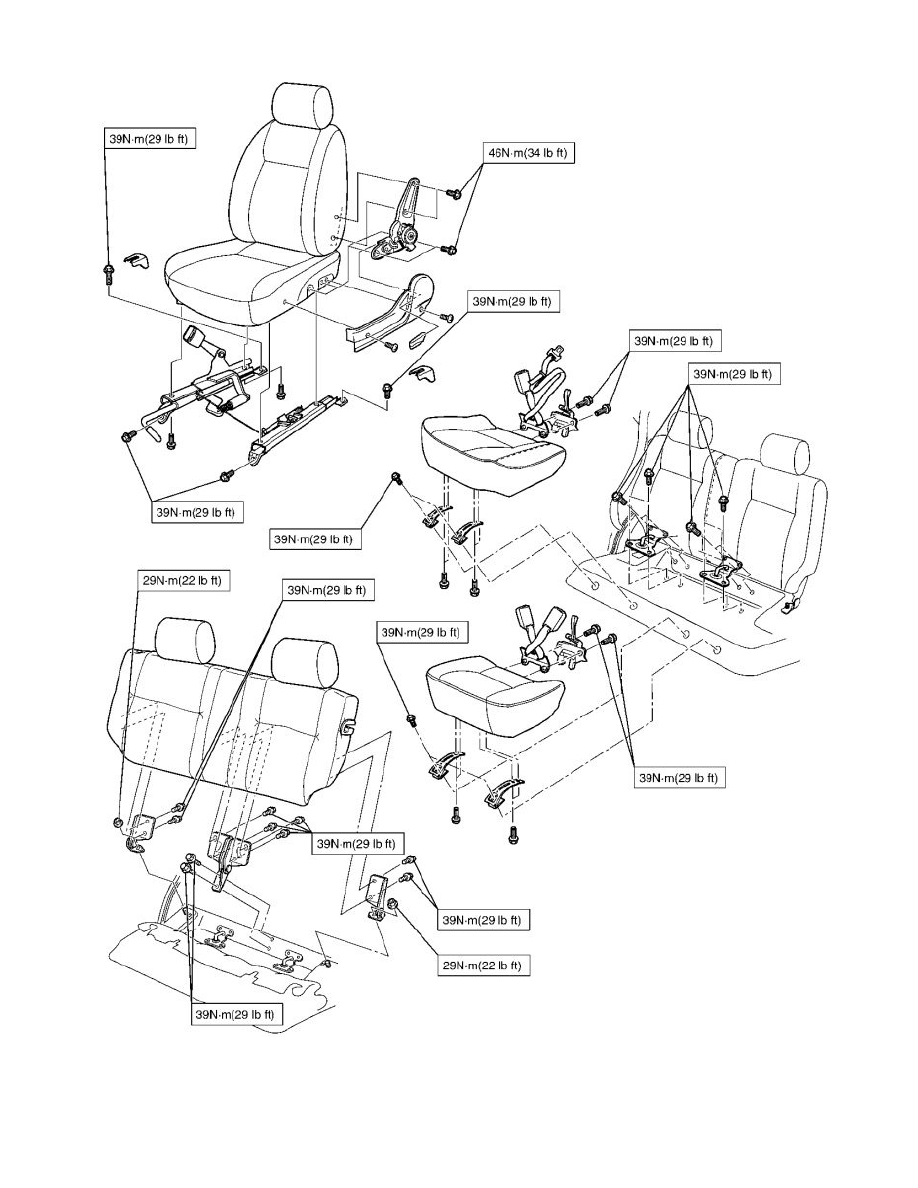 39N·m(29 lb ft)

46N·m(34 lb ft)

39N·m(29 lb ft)

39N·m(29 lb ft)

39N·m(29 lb ft)

39N·m(29 lb ft)

39N·m(29 lb ft)

29N·m(22 lb ft)

39N·m(29 lb ft)

39N·m(29 lb ft)

39N·m(29 lb ft)

39N·m(29 lb ft)

39N·m(29 lb ft)

29N·m(22 lb ft)

39N·m(29 lb ft)