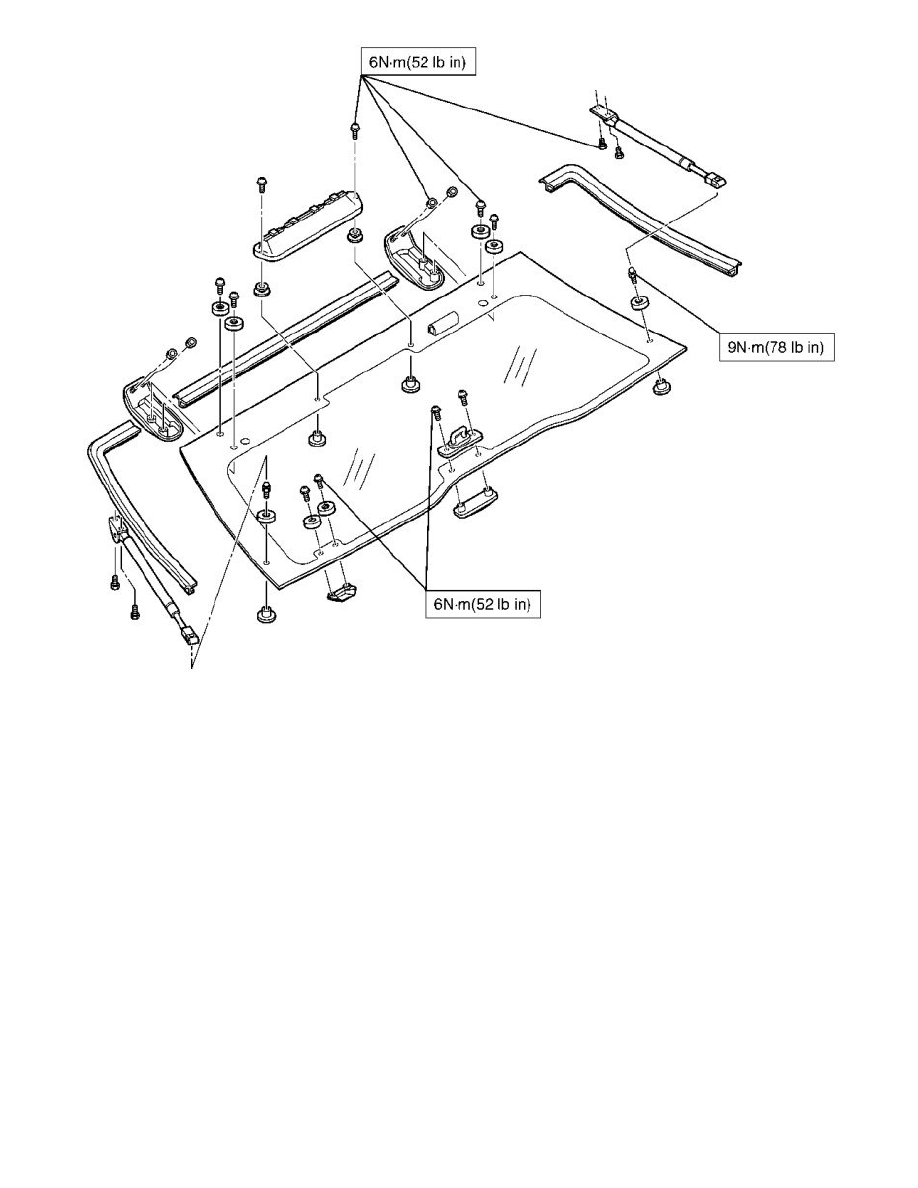 6N·m(52 lb in)

9N·m(78 lb in)

6N·m(52 lb in)