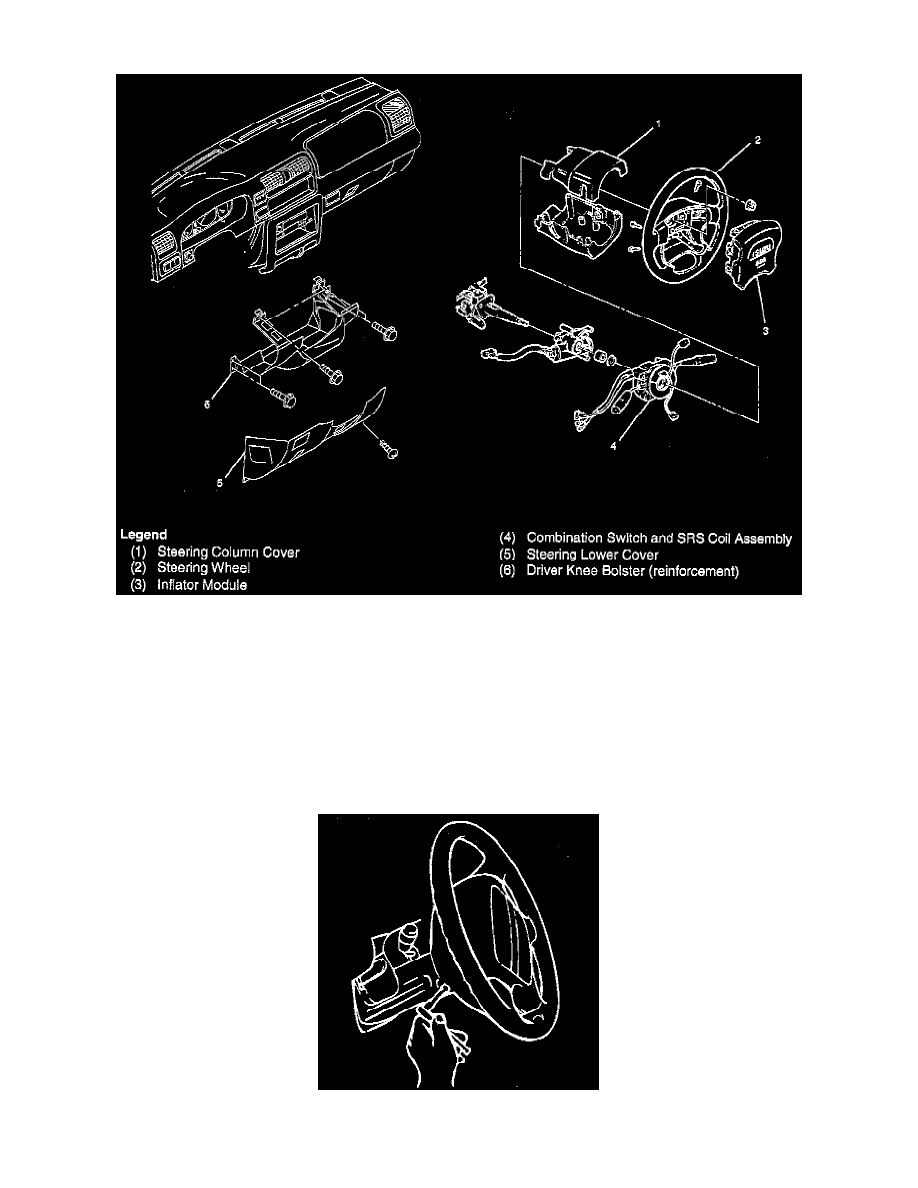 1
2
3
4
5
6

Legend
(1) Steering Column Cover
(2) Steering Wheel
(3) Inflator Module
(4) Combination Switch and SRS Coil Assembly
(5) Steering Lower Cover
(6) Driver Knee Bolster (reinforcement)