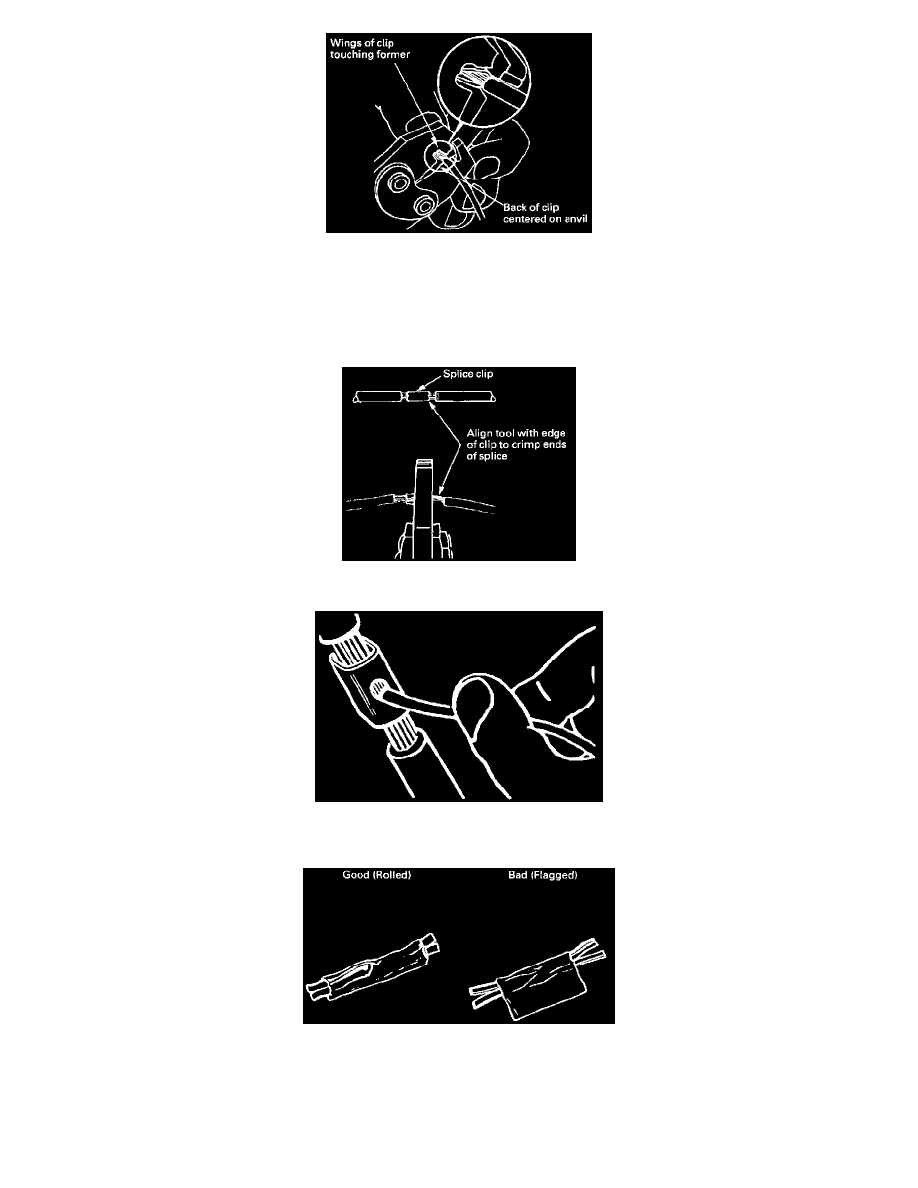 Wings of clip touching former

Back of clip centered on anvil

Splice clip

Align tool with edge of clip to crimp ends of splice

Good (Rolled)

Bad (Flagged)