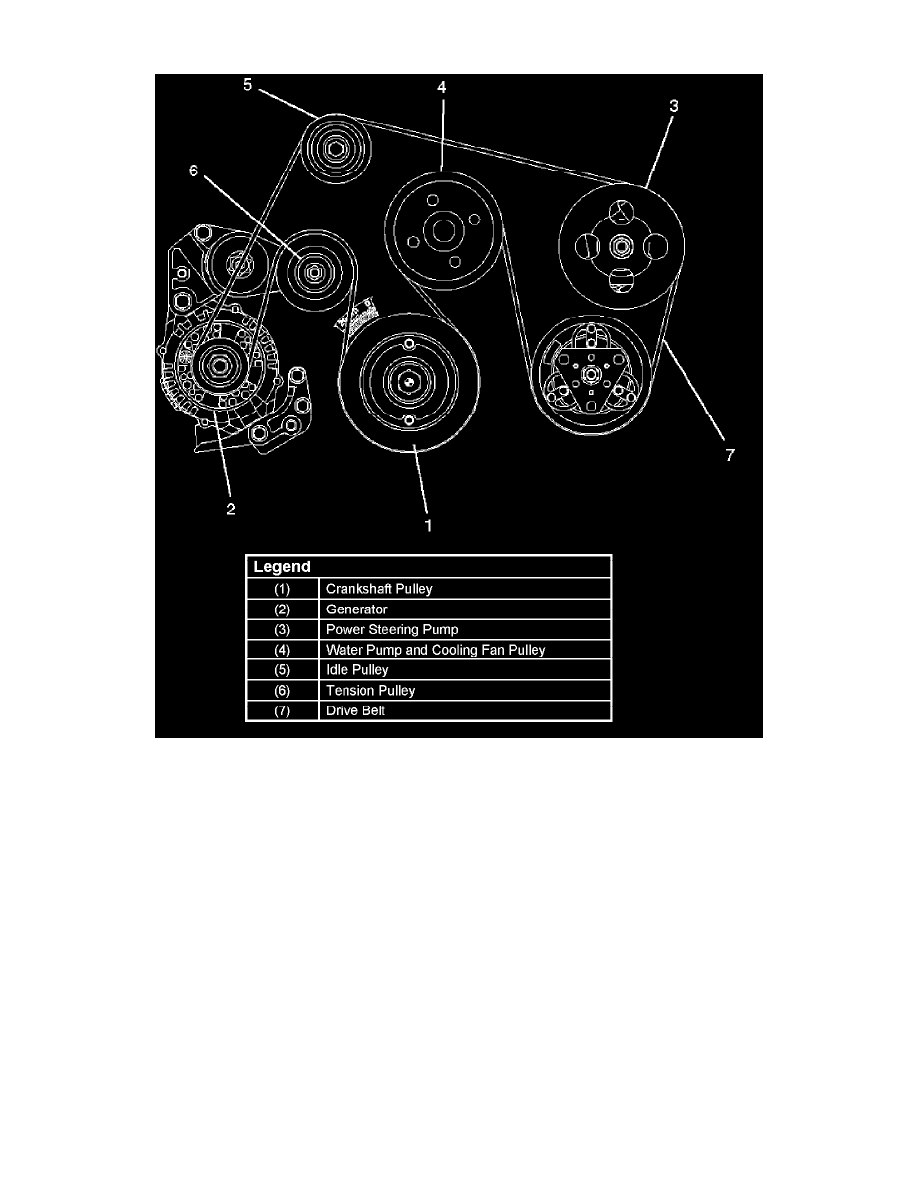 5
4
3
6
7
2
1

| Legend | |
|---|---|
| (1) | Crankshaft Pulley |
| (2) | Generator |
| (3) | Power Steering Pump |
| (4) | Water Pump and Cooling Fan Pulley |
| (5) | Idle Pulley |
| (6) | Tension Pulley |
| (7) | Drive Belt |