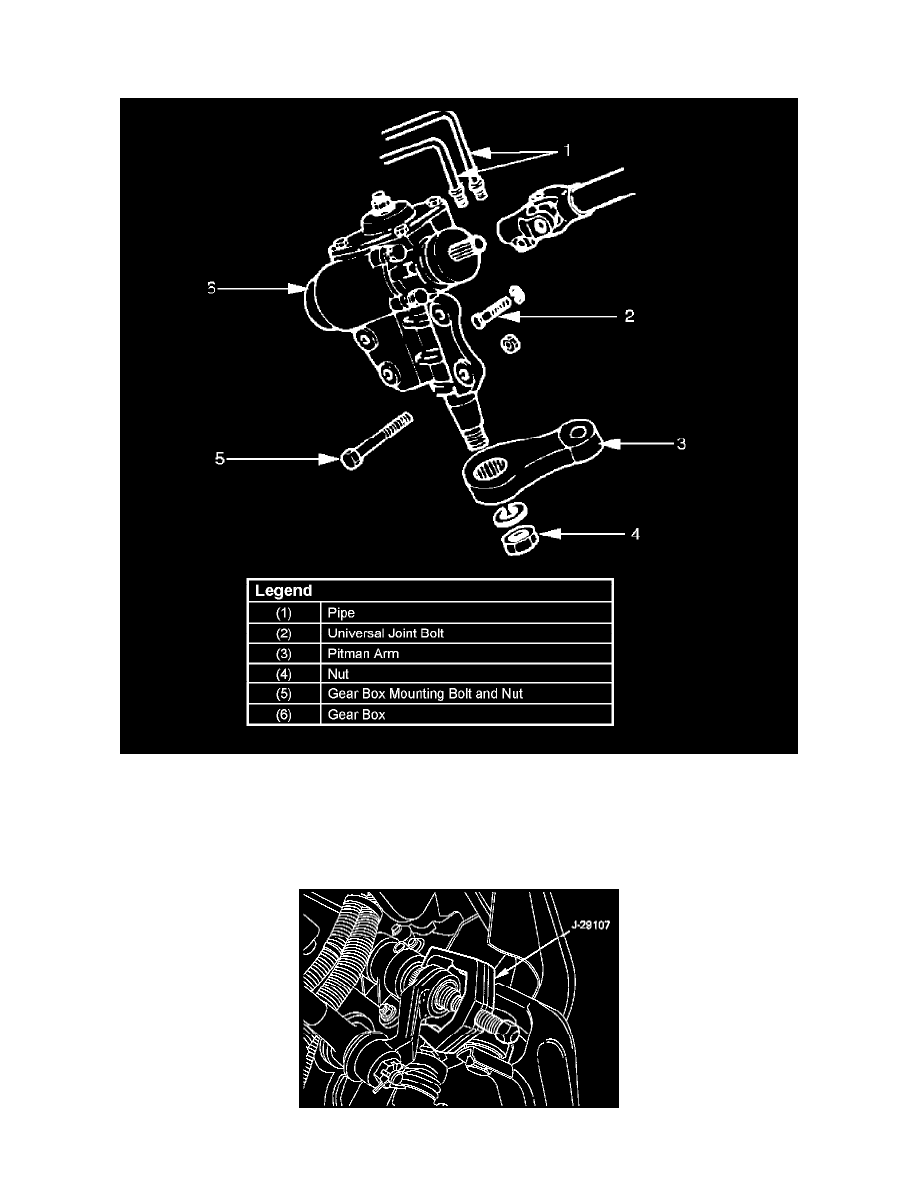 1
6
2
3
5
4

| Legend | |
|---|---|
| (1) | Pipe |
| (2) | Universal Joint Bolt |
| (3) | Pitman Arm |
| (4) | Nut |
| (5) | Gear Box Mounting Bolt and Nut |
| (6) | Gear Box |

J-29107