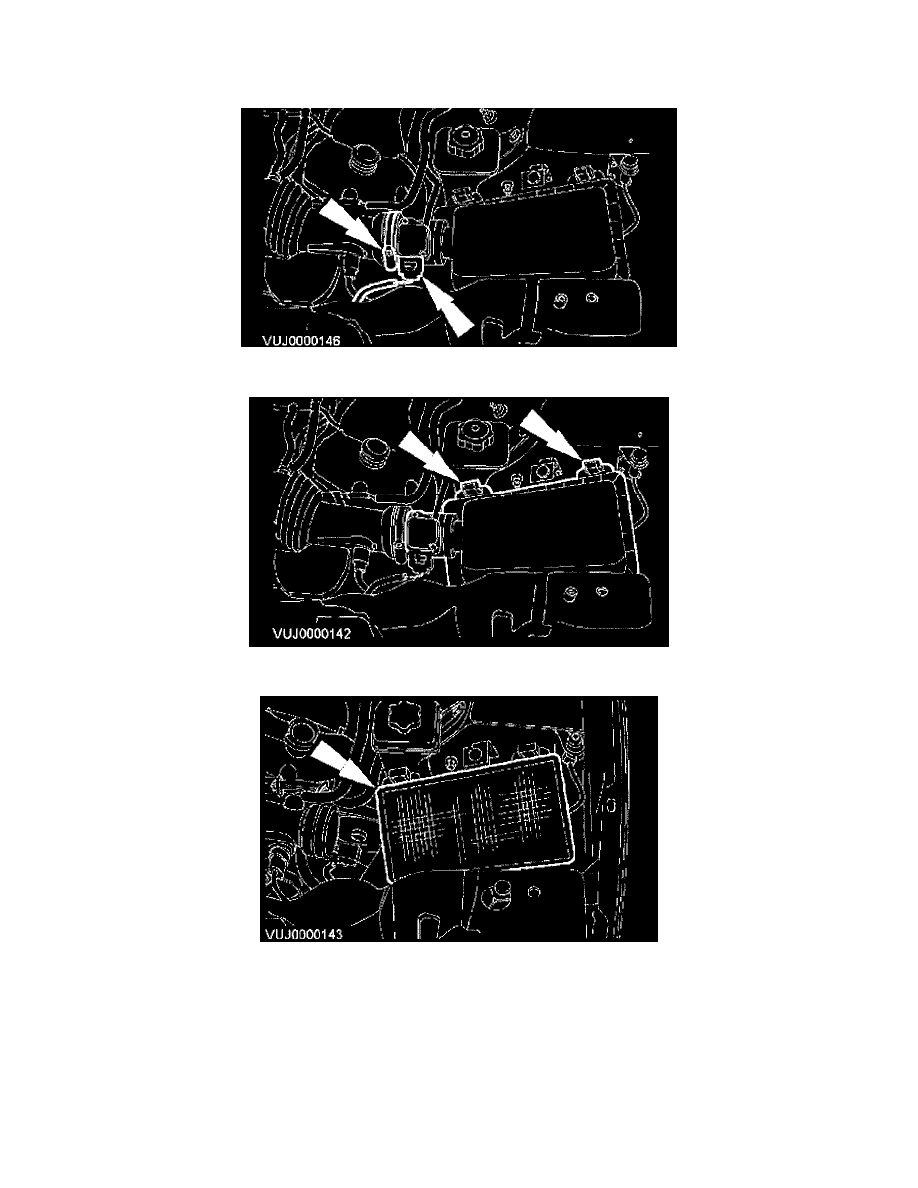 VUJ0000146

VUJ0000142

VUJ0000143