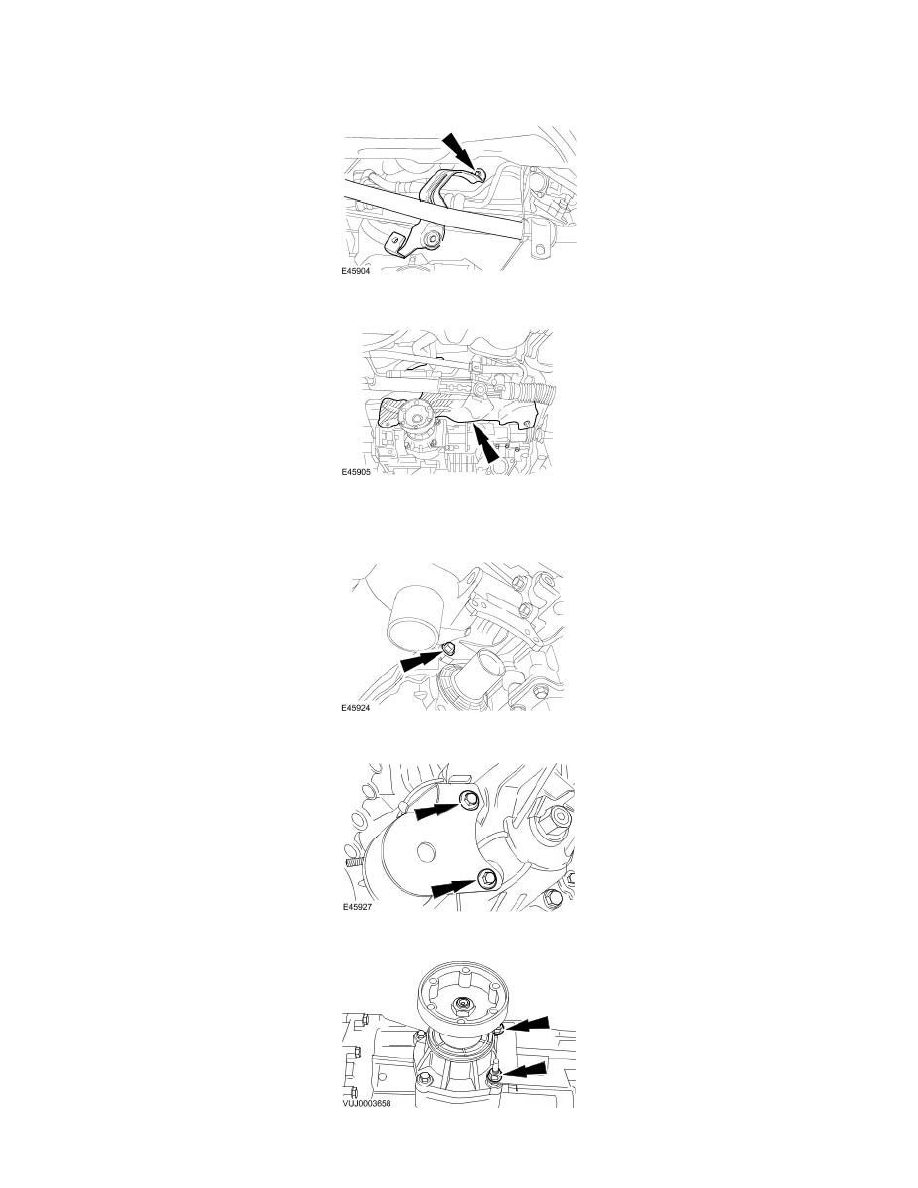 E45904

E45905

E45924

E45927

VUJ0003658