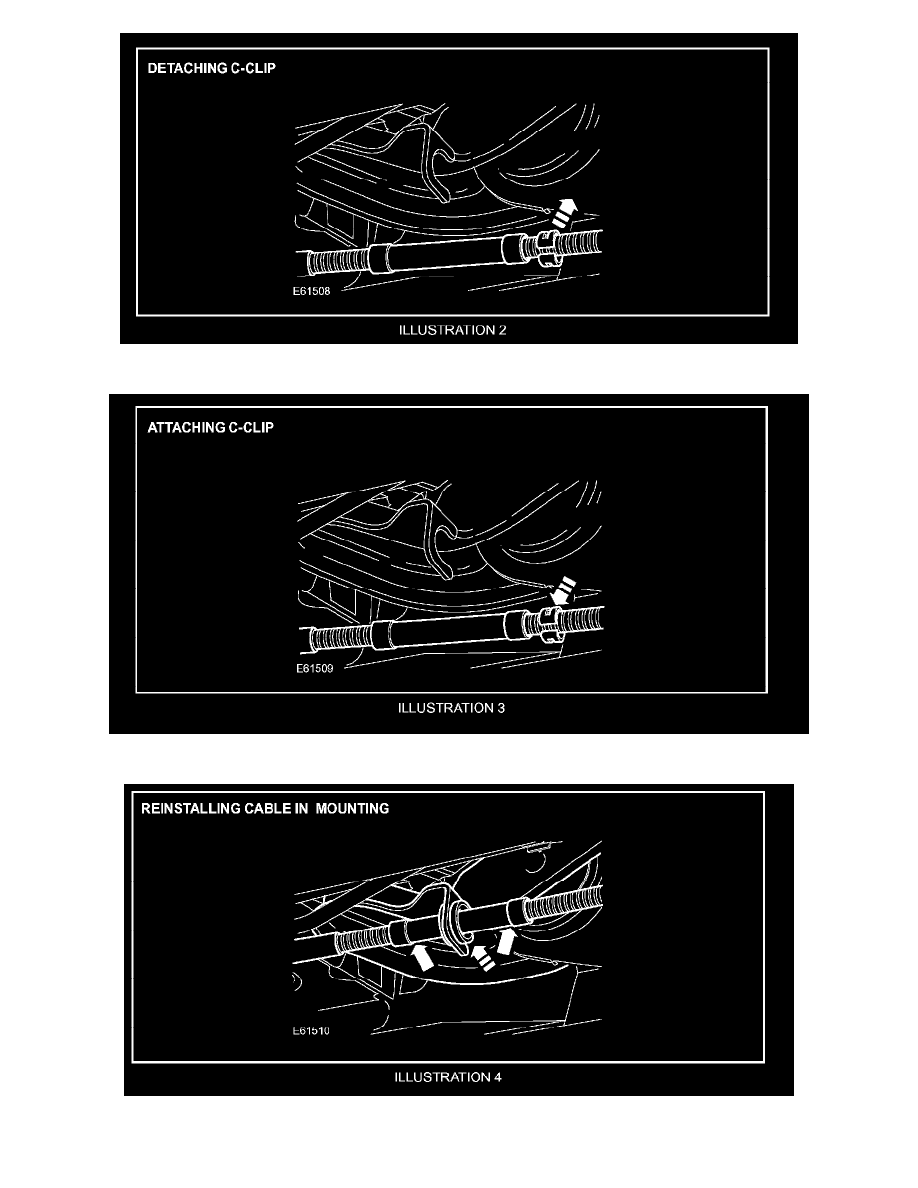 DETACHING C-CLIP

E61508

ILLUSTRATION 2

ATTACHING C-CLIP

E61509

ILLUSTRATION 3

REINSTALLING CABLE IN MOUNTING

E61510

ILLUSTRATION 4