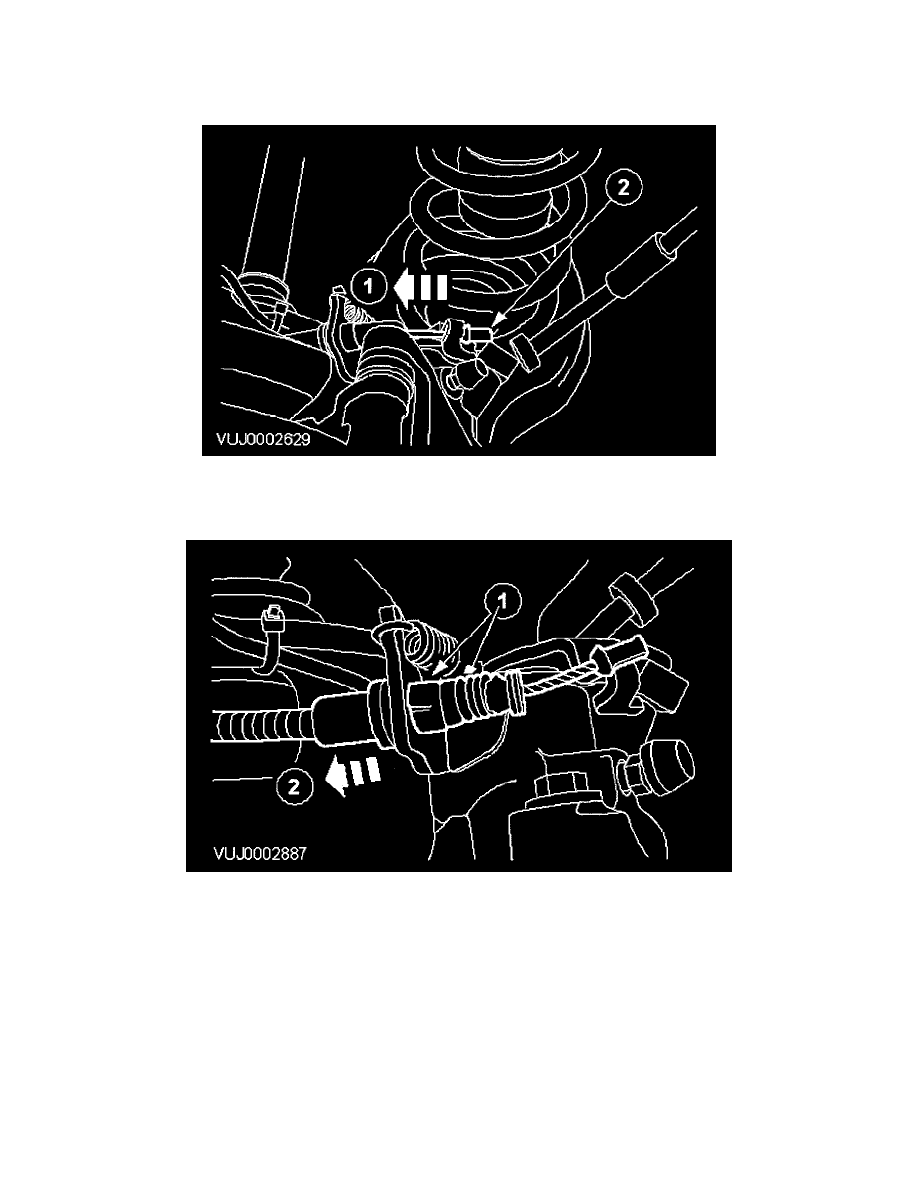 1
2
VUJ0002629

1
2
VUJ0002887