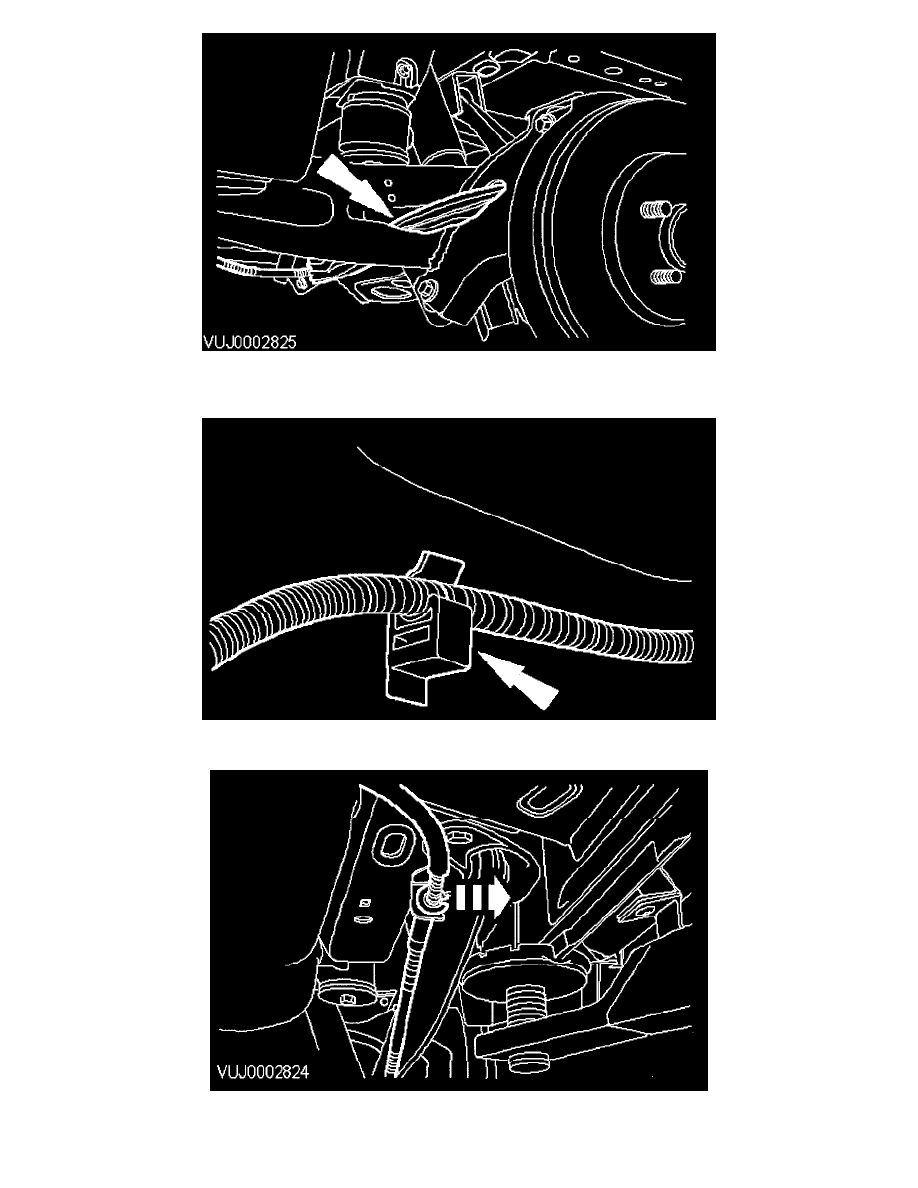 VUJ0002825

VUJ0002824