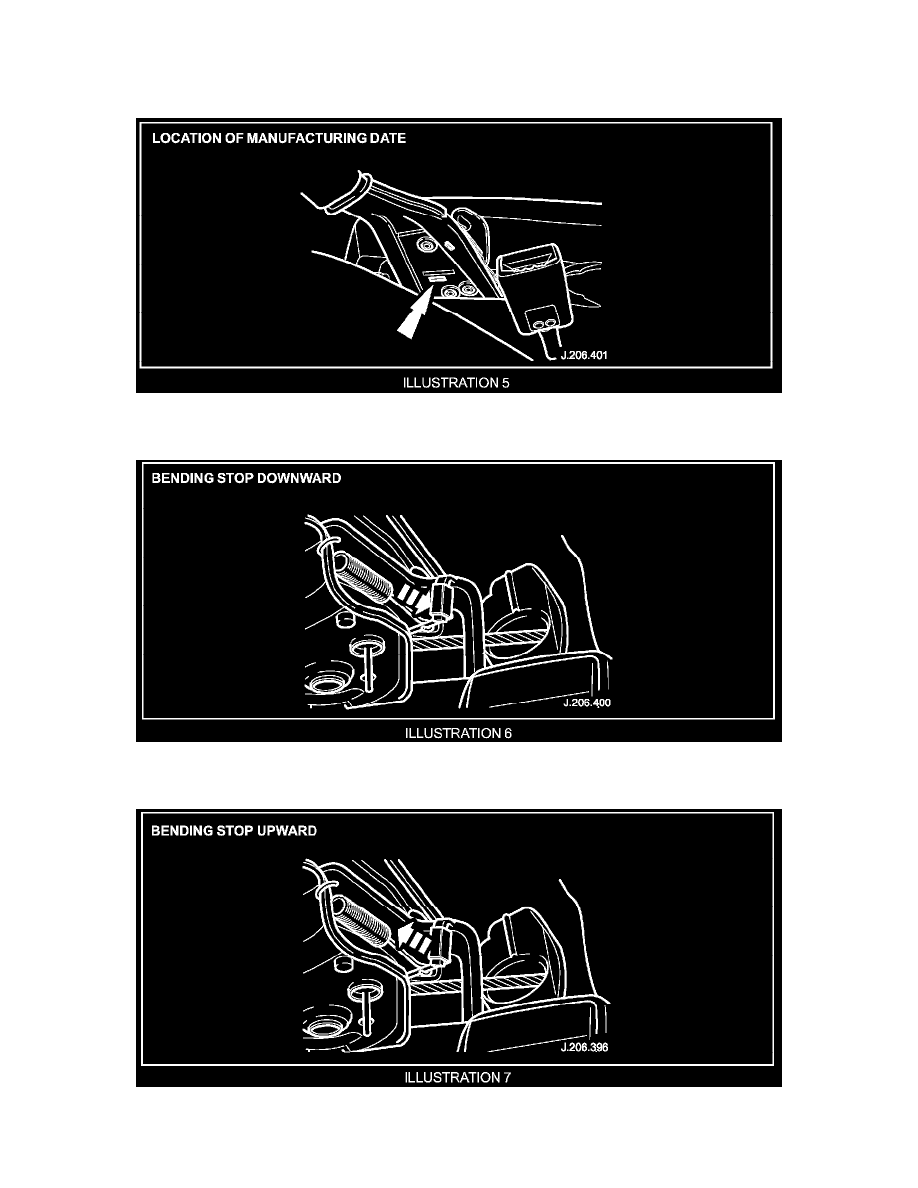 LOCATION OF MANUFACTURING DATE

J.206.401

ILLUSTRATION 5

BENDING STOP DOWNWARD

J.206.400

ILLUSTRATION 6

BENDING STOP UPWARD

J.206.396

ILLUSTRATION 7