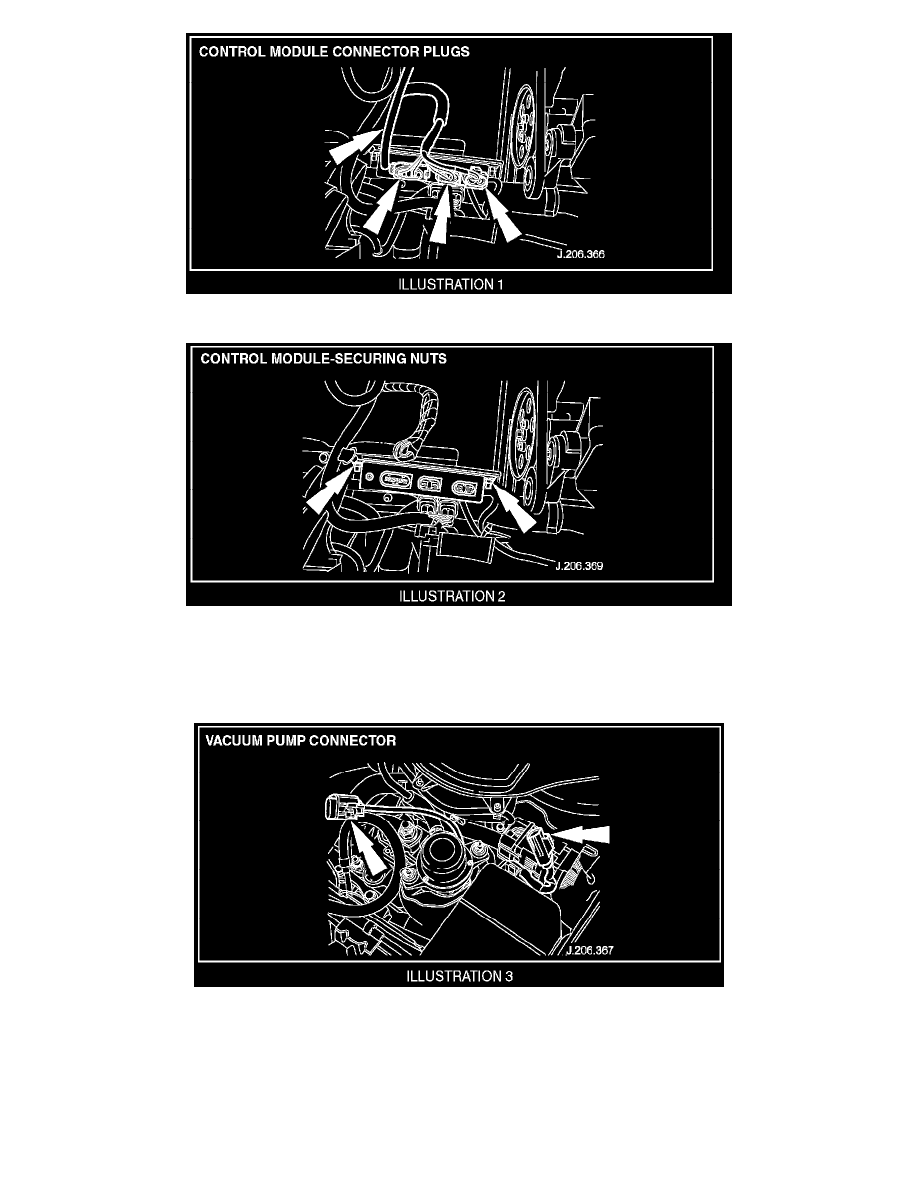 CONTROL MODULE CONNECTOR PLUGS

J.206.366

ILLUSTRATION 1

CONTROL MODULE-SECURING NUTS

J.206.369

ILLUSTRATION 2

VACUUM PUMP CONNECTOR

J.206.367

ILLUSTRATION 3