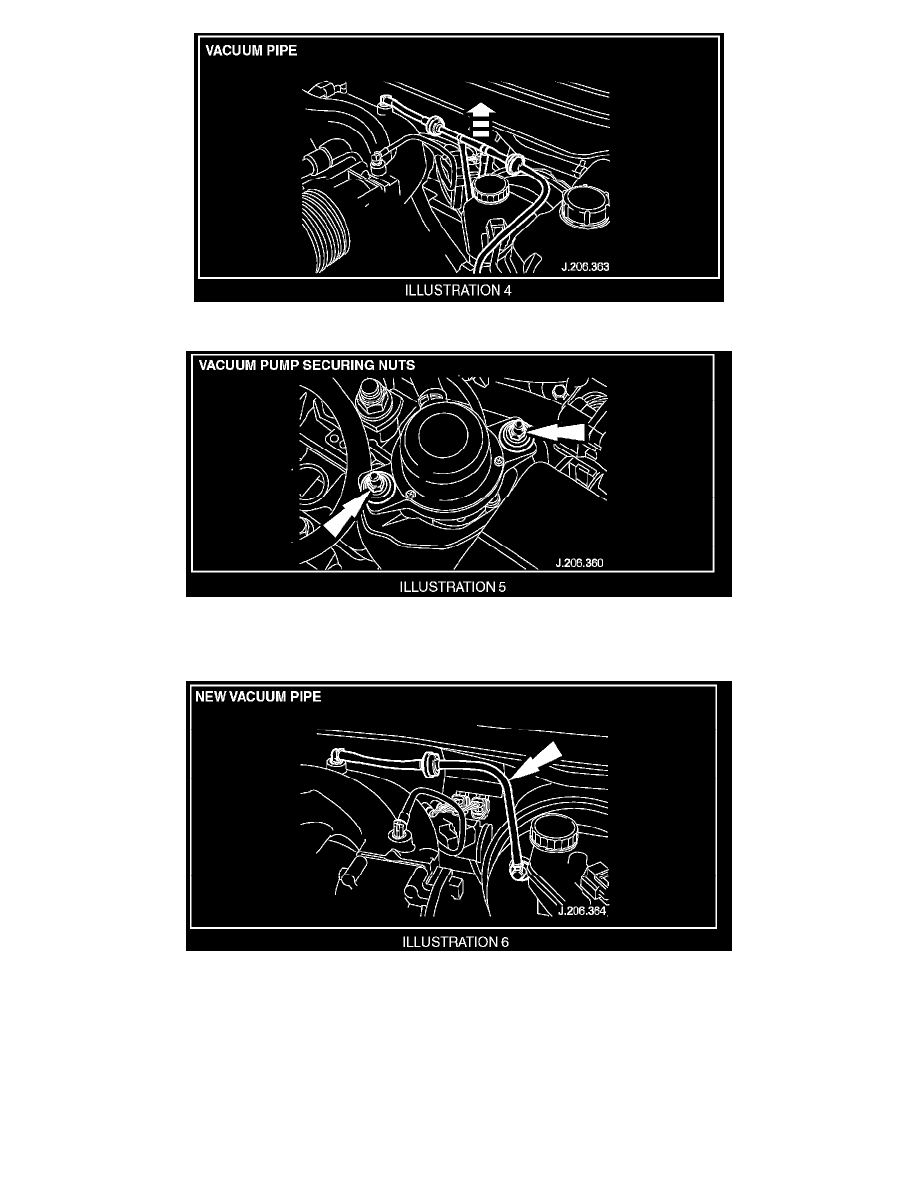 VACUUM PIPE

J.206.363

ILLUSTRATION 4

VACUUM PUMP SECURING NUTS

J.206.360

ILLUSTRATION 5

NEW VACUUM PIPE

J.206.364

ILLUSTRATION 6