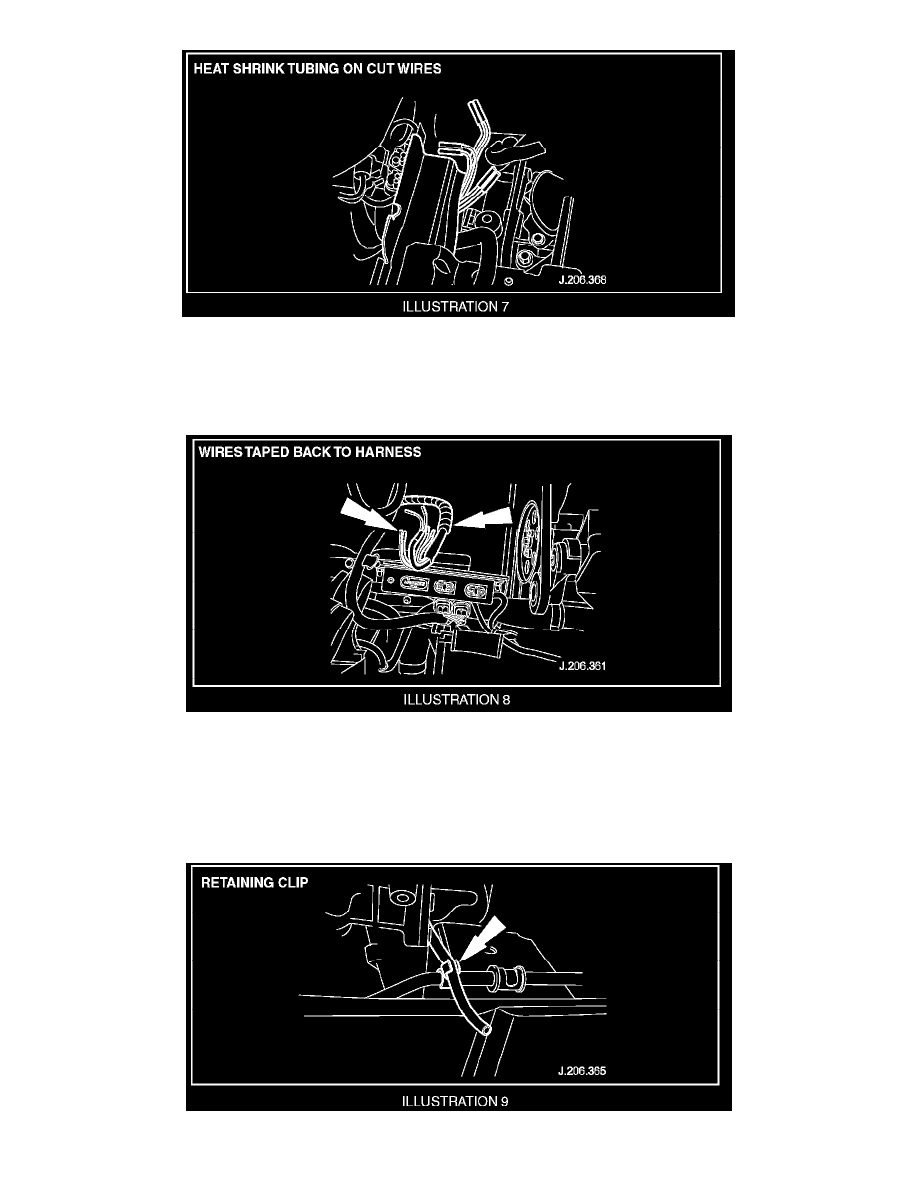 HEAT SHRINK TUBING ON CUT WIRES

J.206.368

ILLUSTRATION 7

WIRES TAPED BACK TO HARNESS

J.206.361

ILLUSTRATION 8

RETAINING CLIP

J.206.365

ILLUSTRATION 9