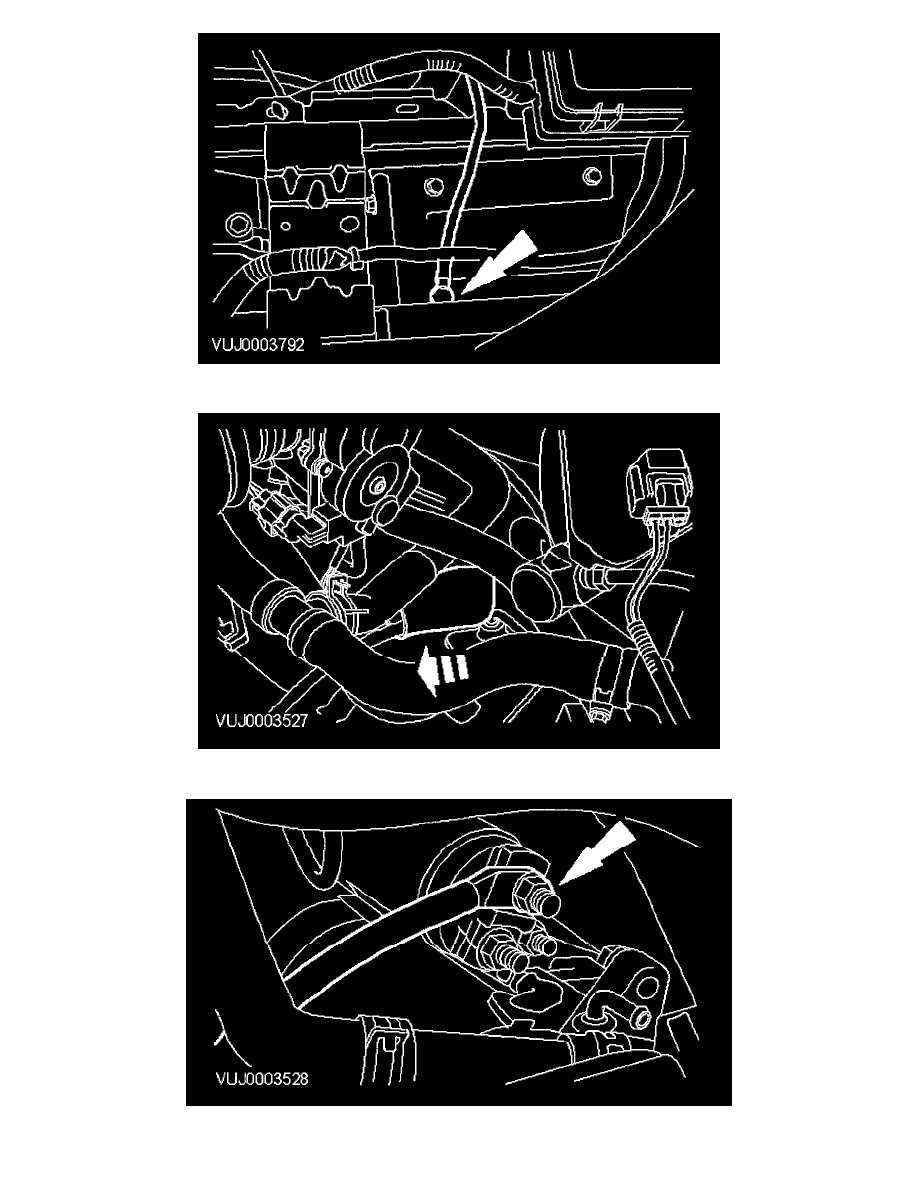 VUJ0003792

VUJ0003527

VUJ0003528