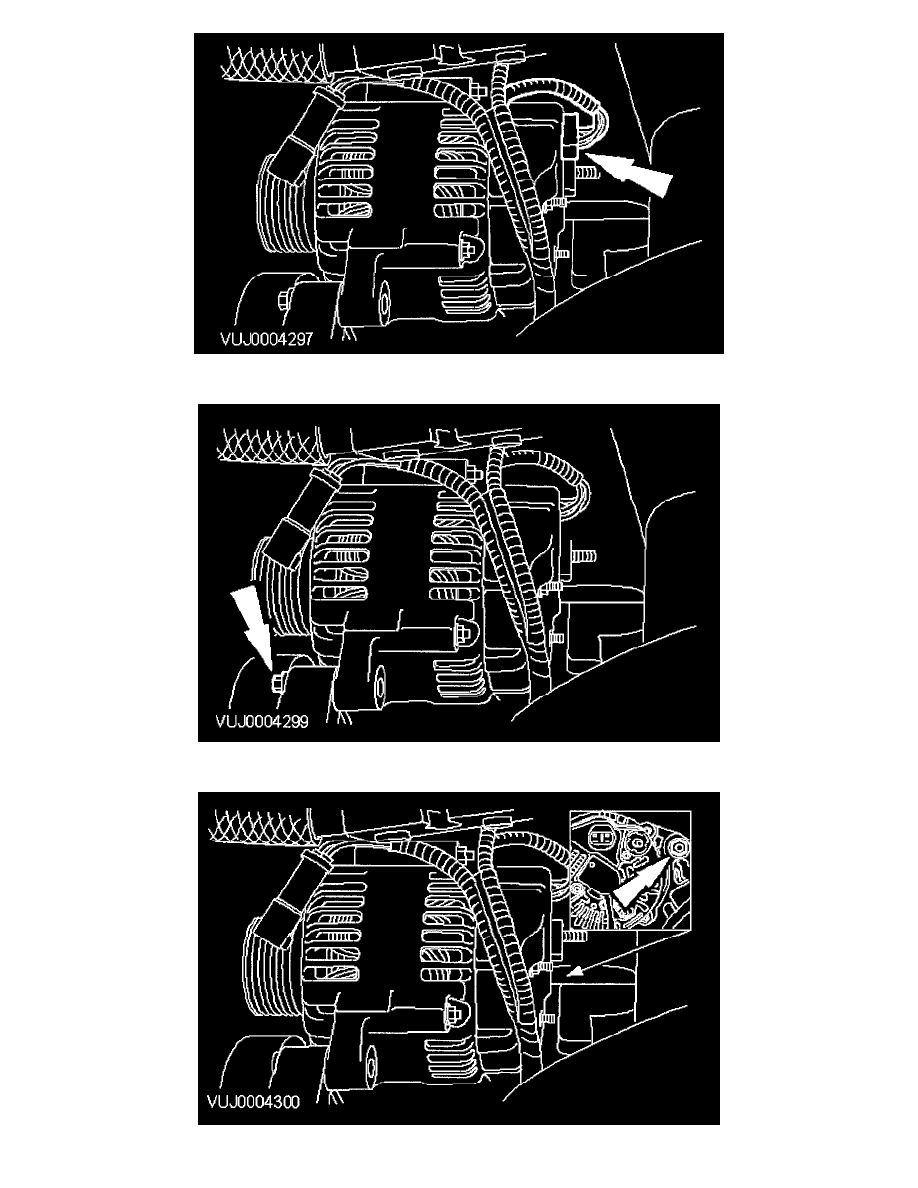 VUJ0004297

VUJ0004299

VUJ0004300