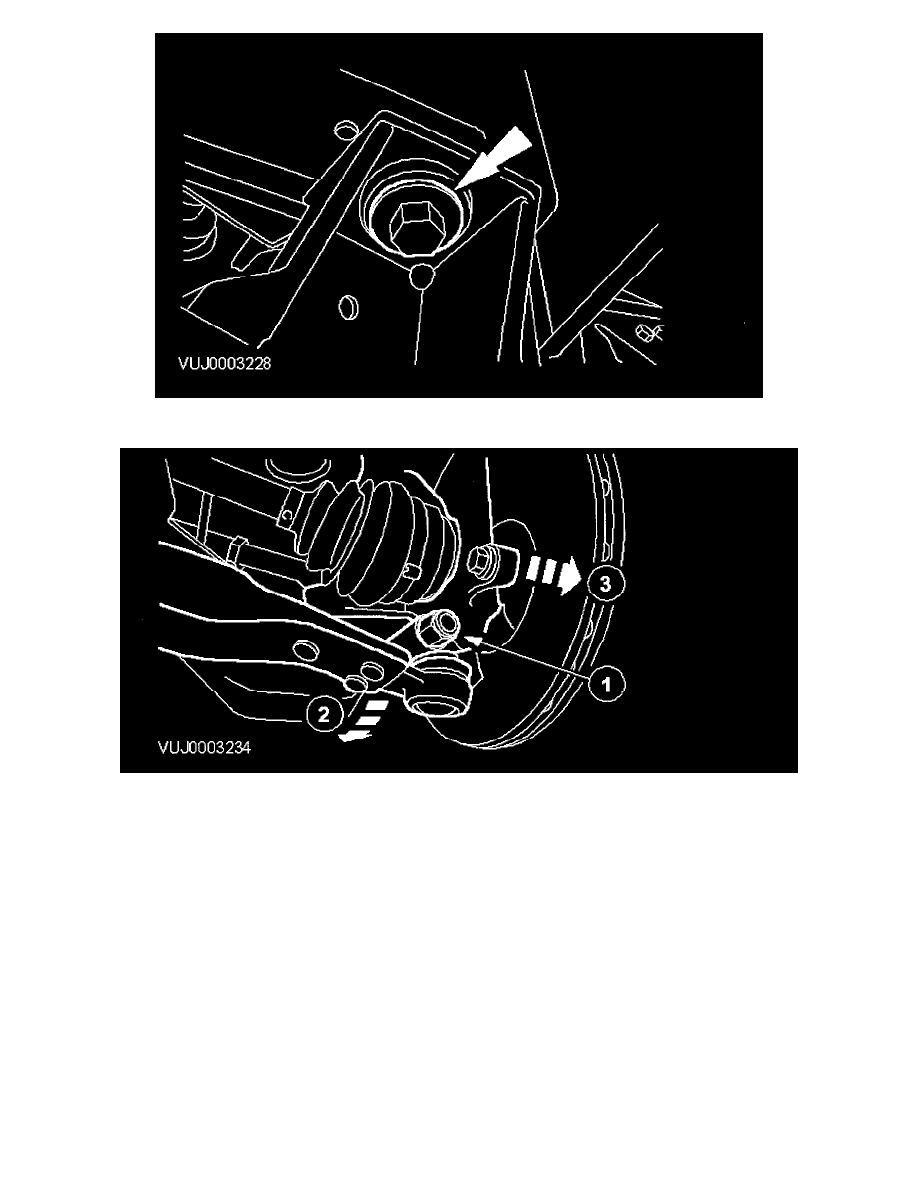 VUJ0003228

3
1
2
VUJ0003234