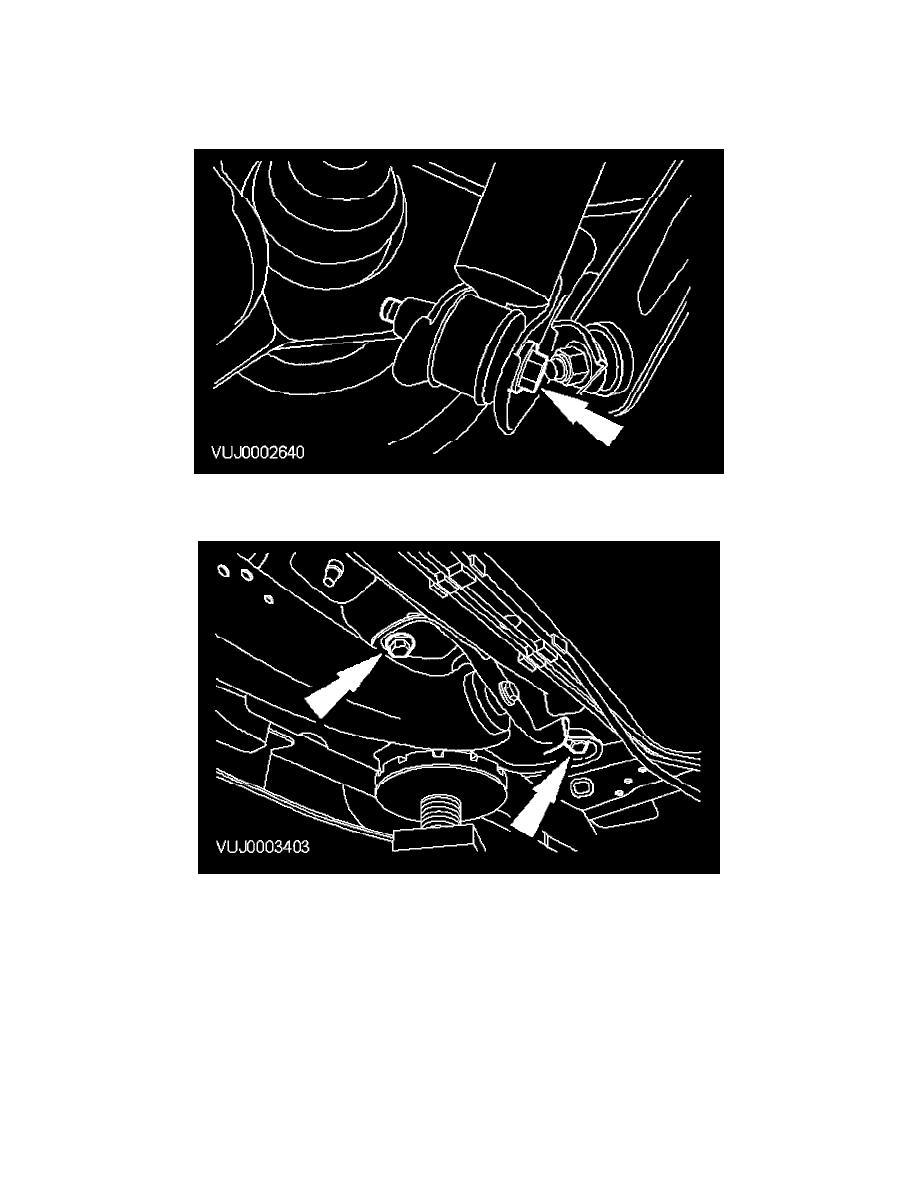 VUJ0002640

VUJ0003403