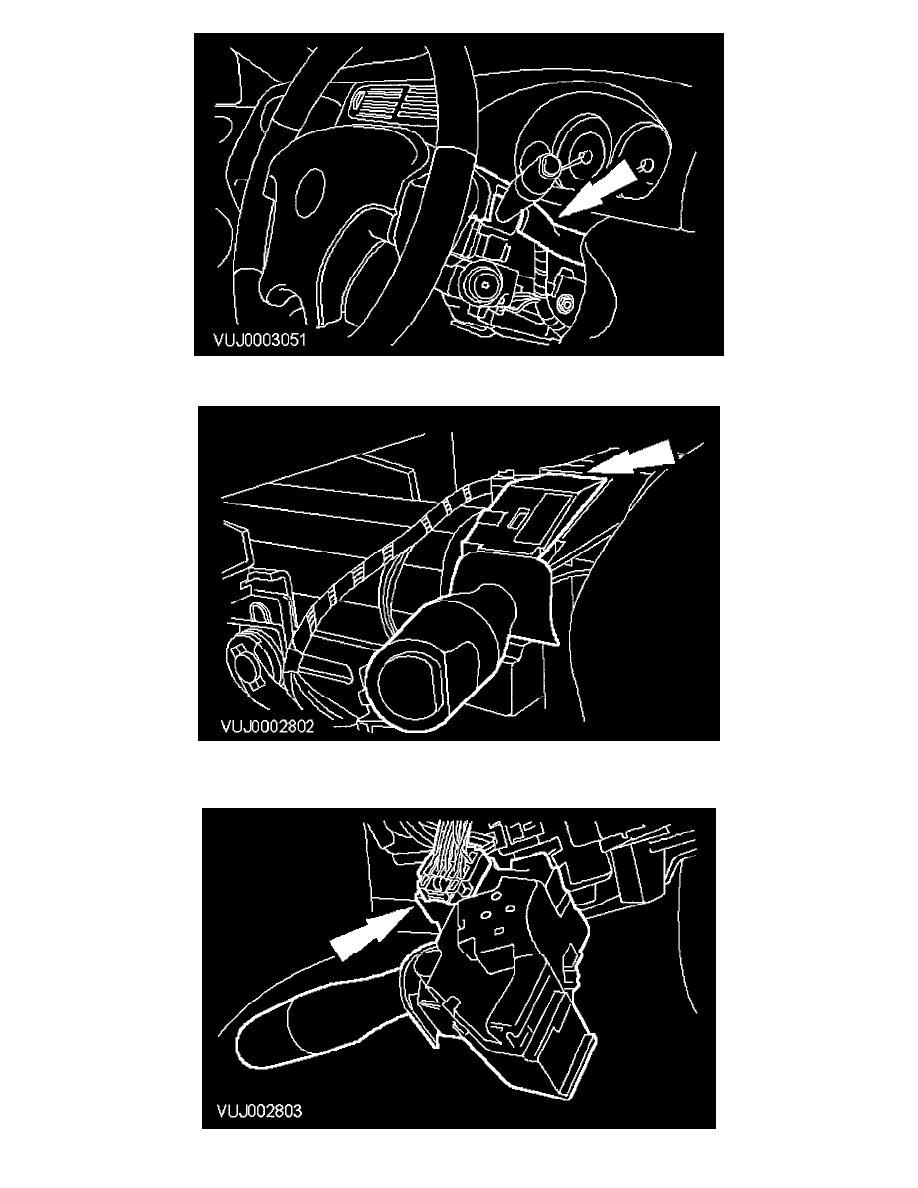 VUJ0003051

VUJ0002802

VUJ002803