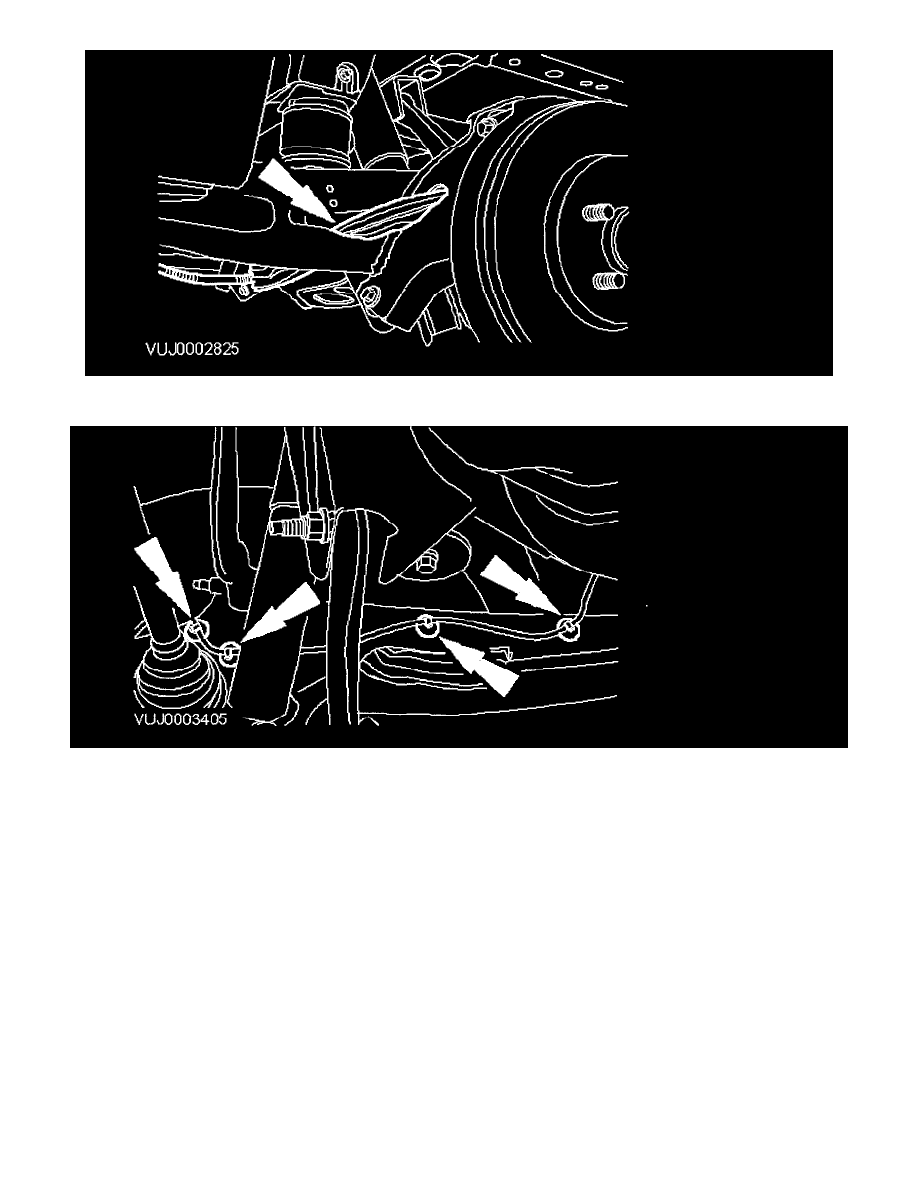 VUJ0002825

VUJ0003405