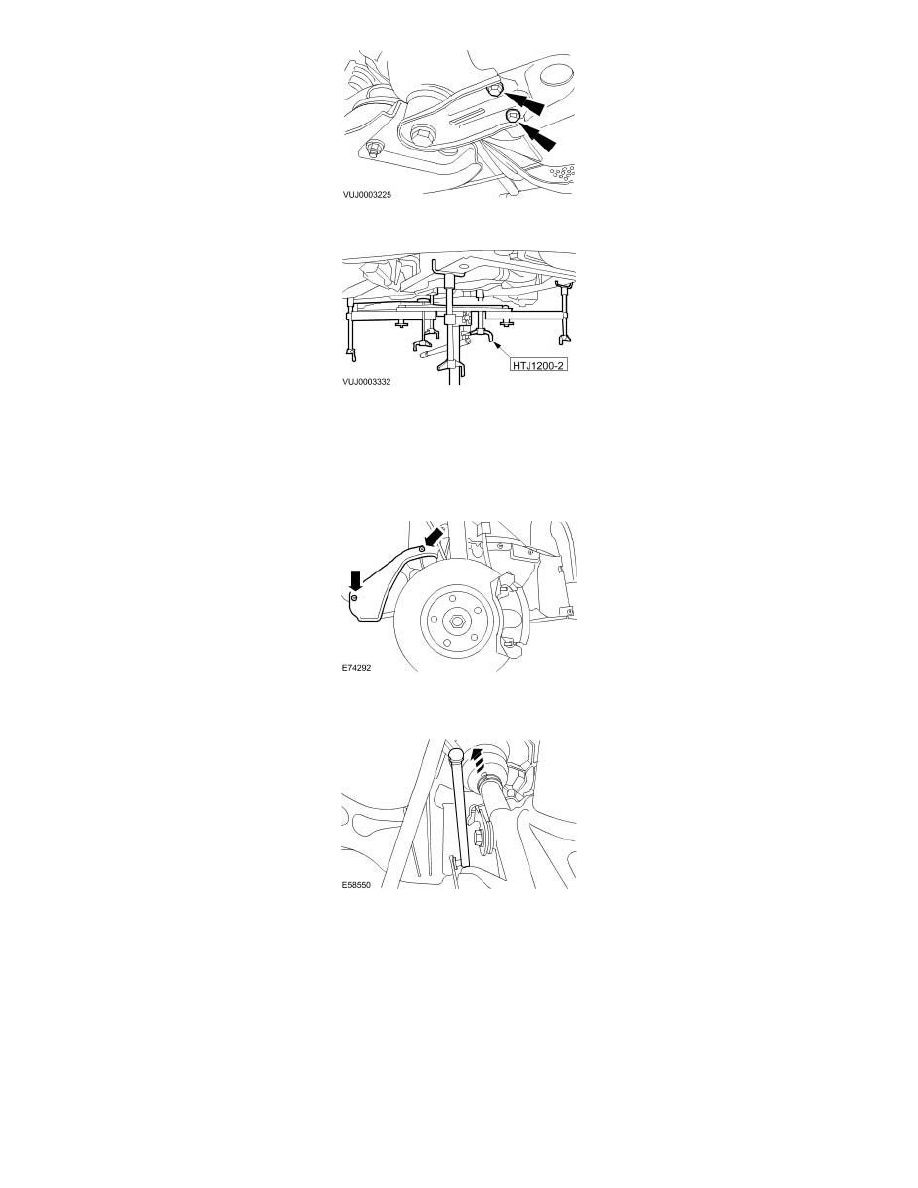 VUJ0003225

HTJ1200-2

VUJ0003332

E74292

E58550