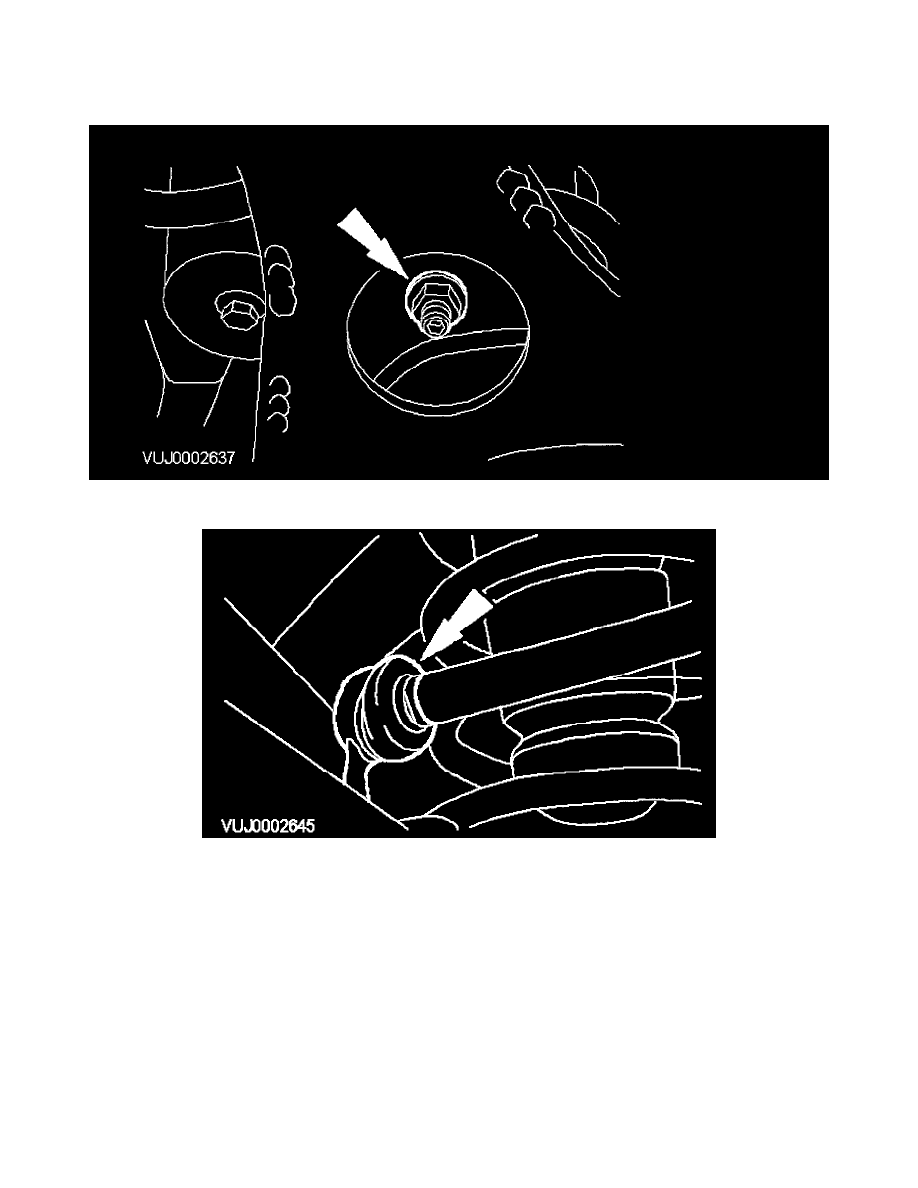 VUJ0002637

VUJ0002645