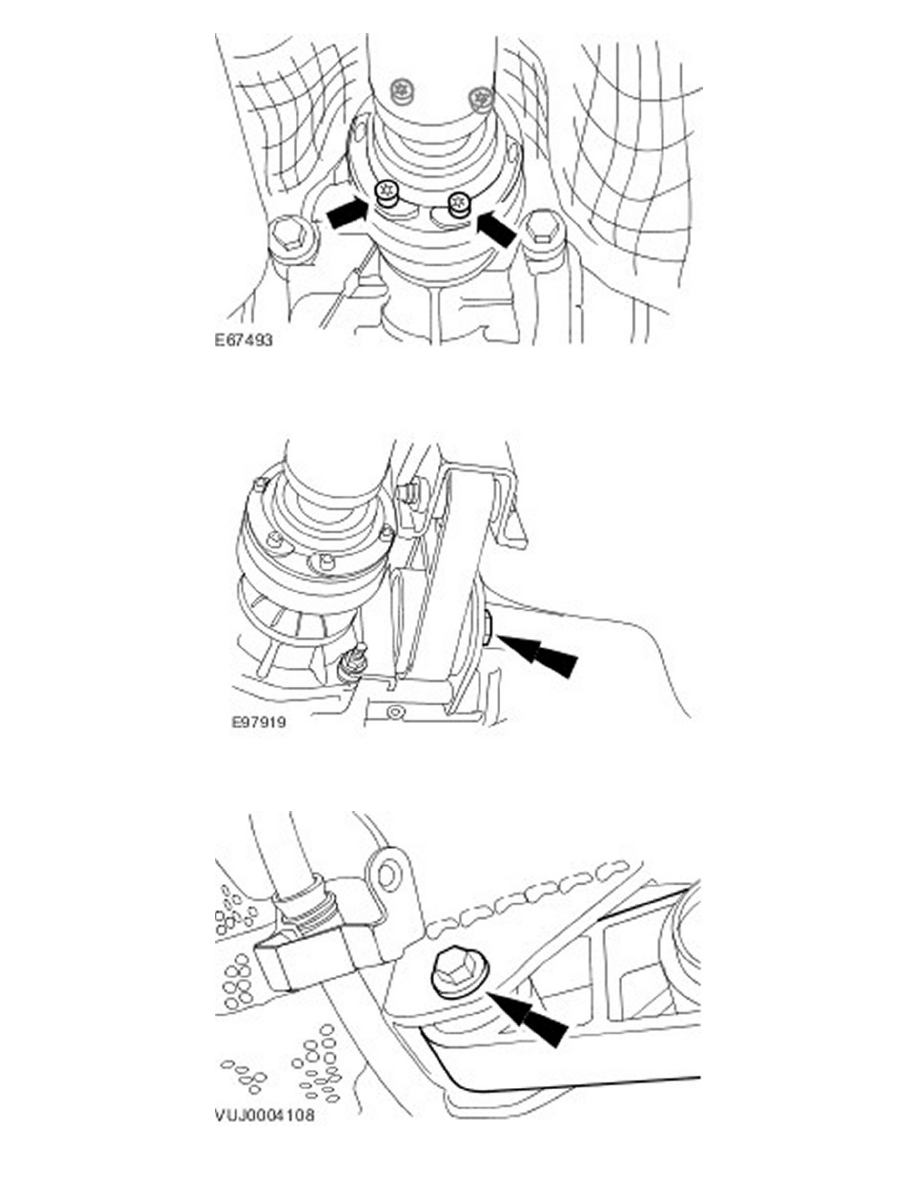 E67493

E97919

VUJ0004108