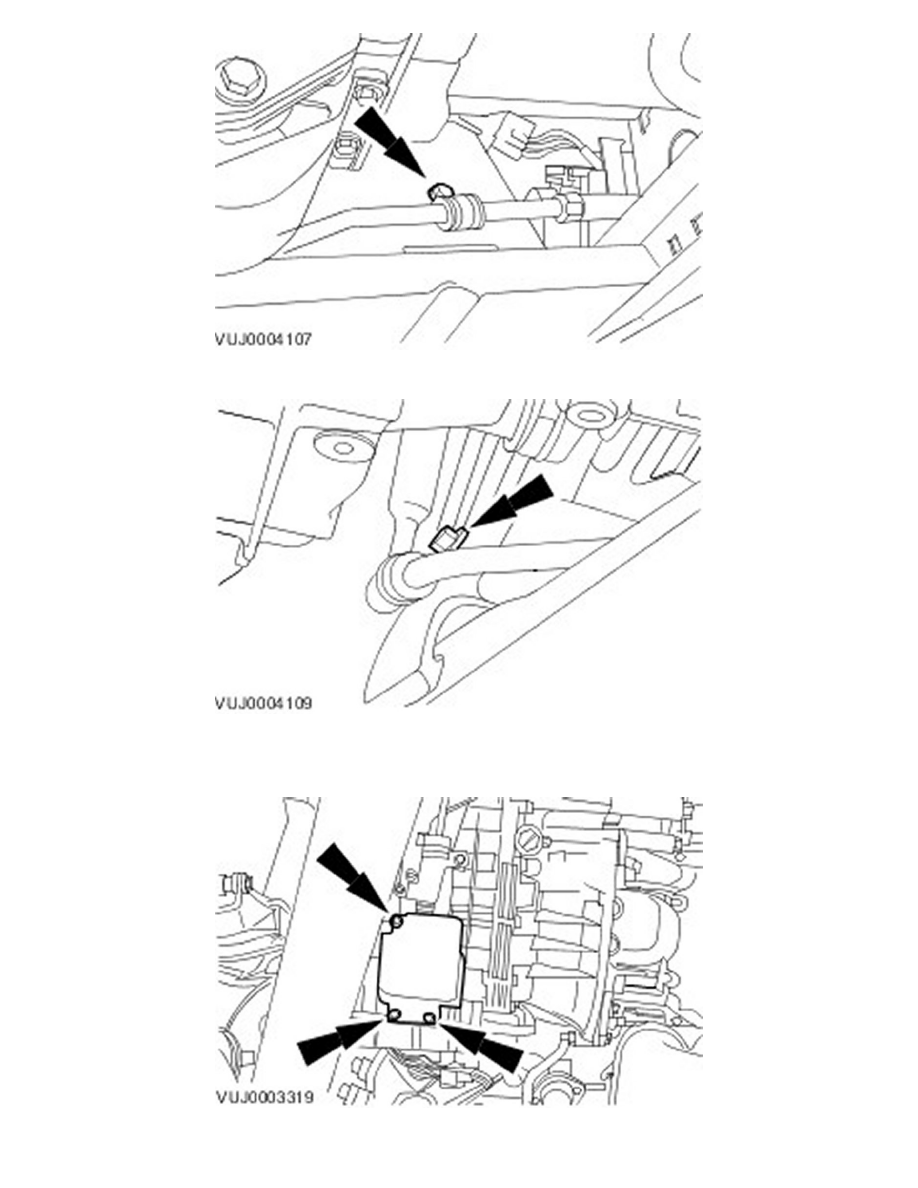 VUJ0004107

VUJ0004109

VUJ0003319