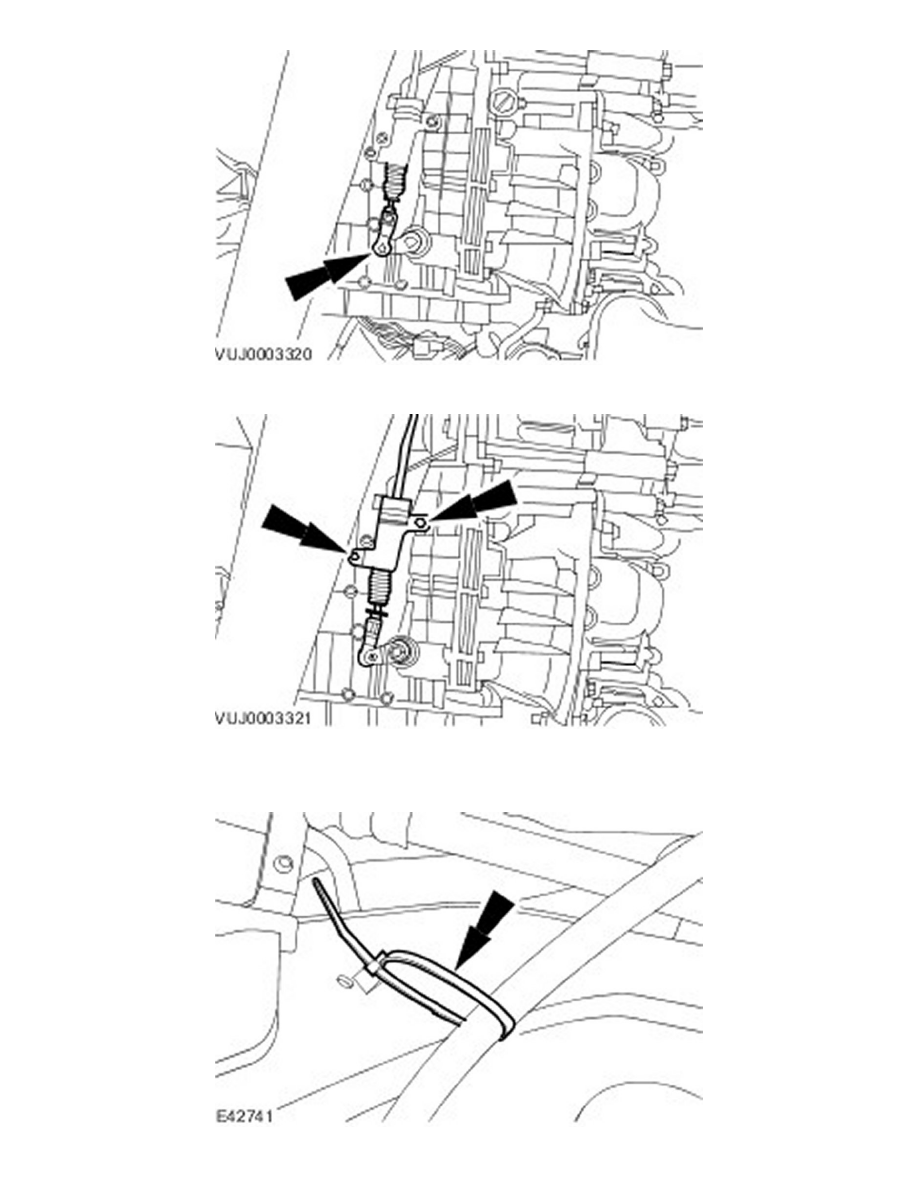 VUJ0003320

VUJ0003321

E42741