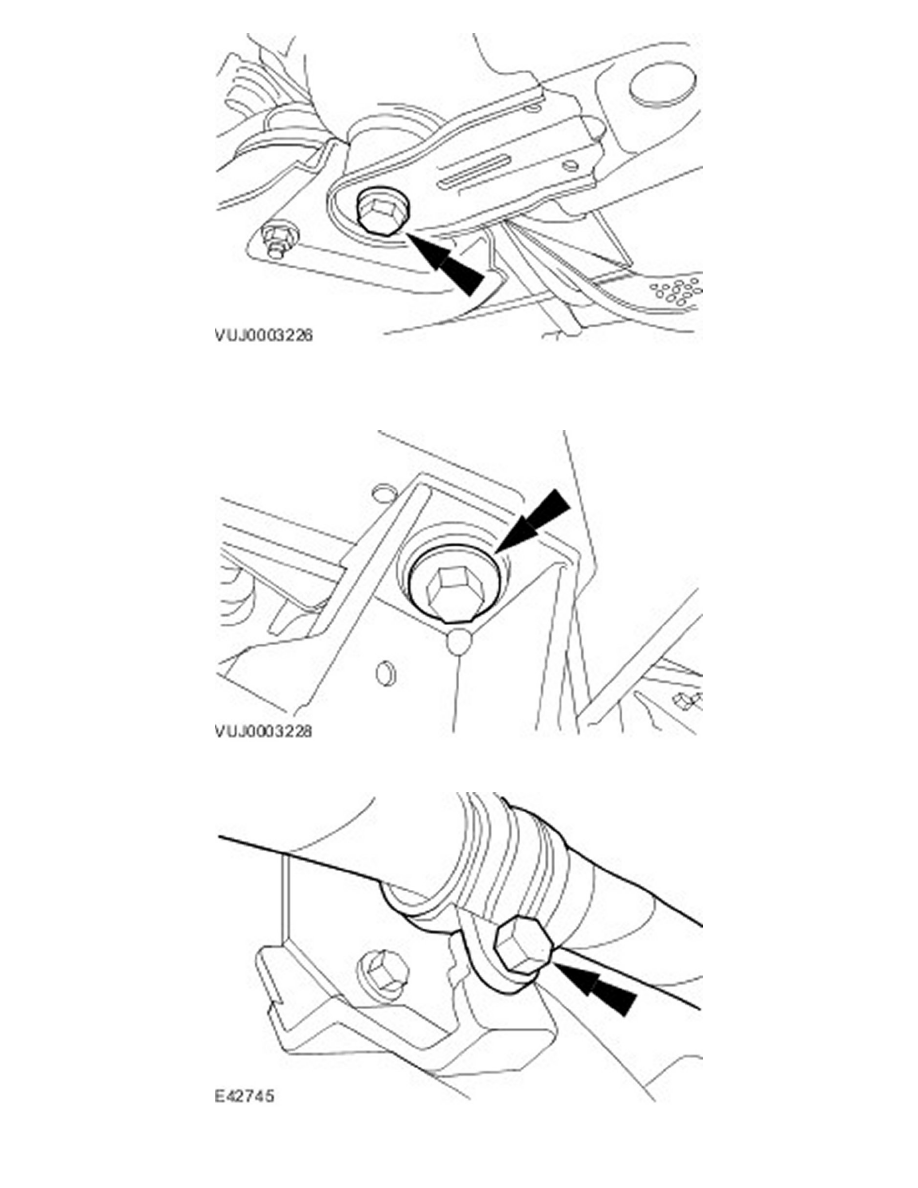 VUJ0003226

VUJ0003228

E42745