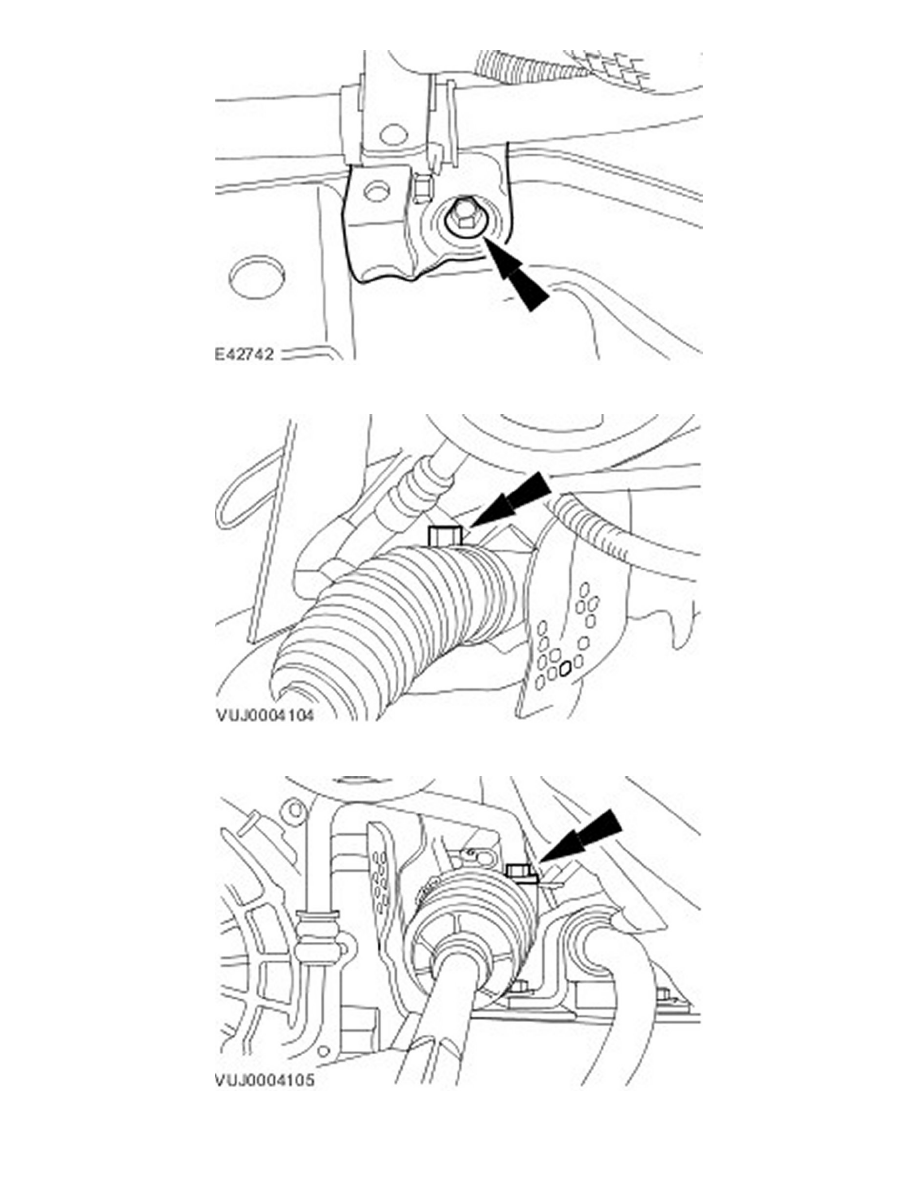 E42742

VUJ0004104

VUJ0004105