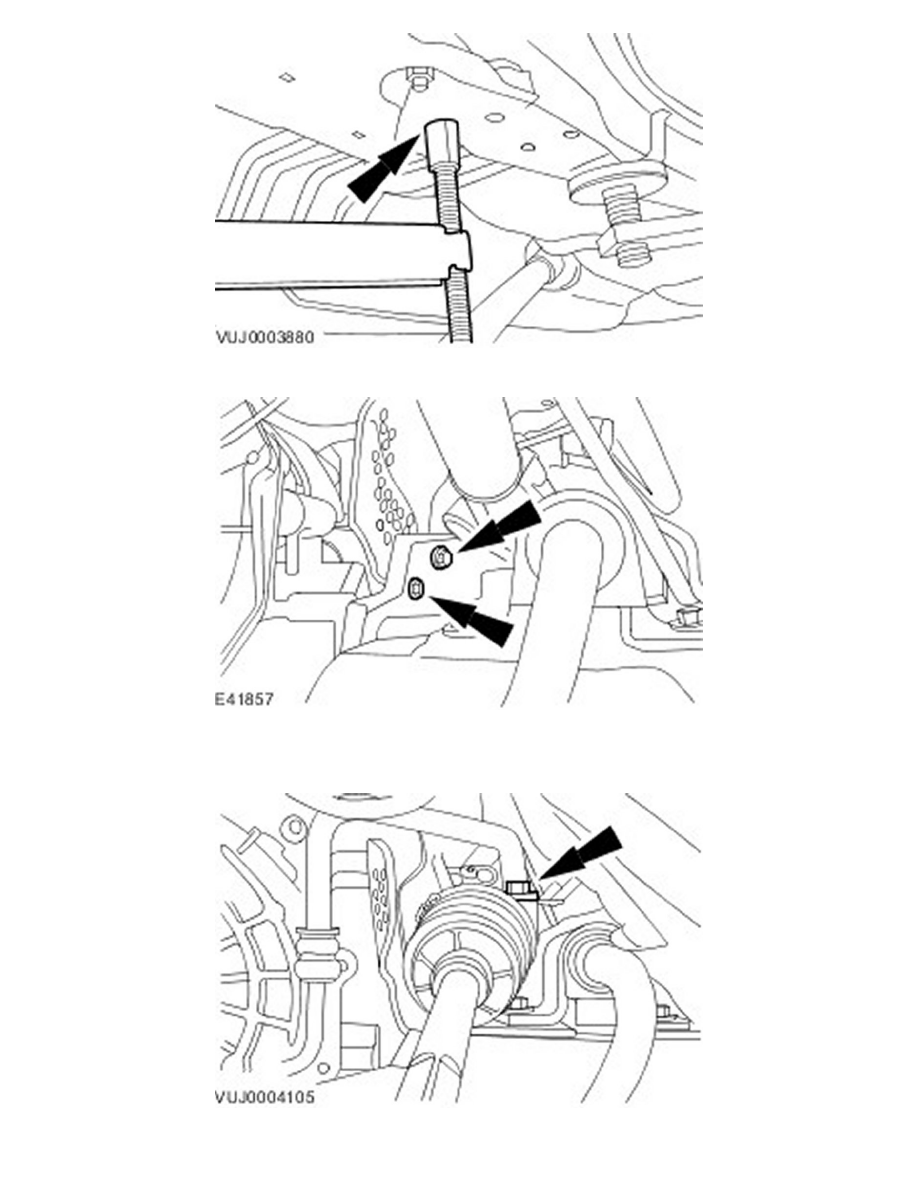 VUJ0003880

E41857

VUJ0004105