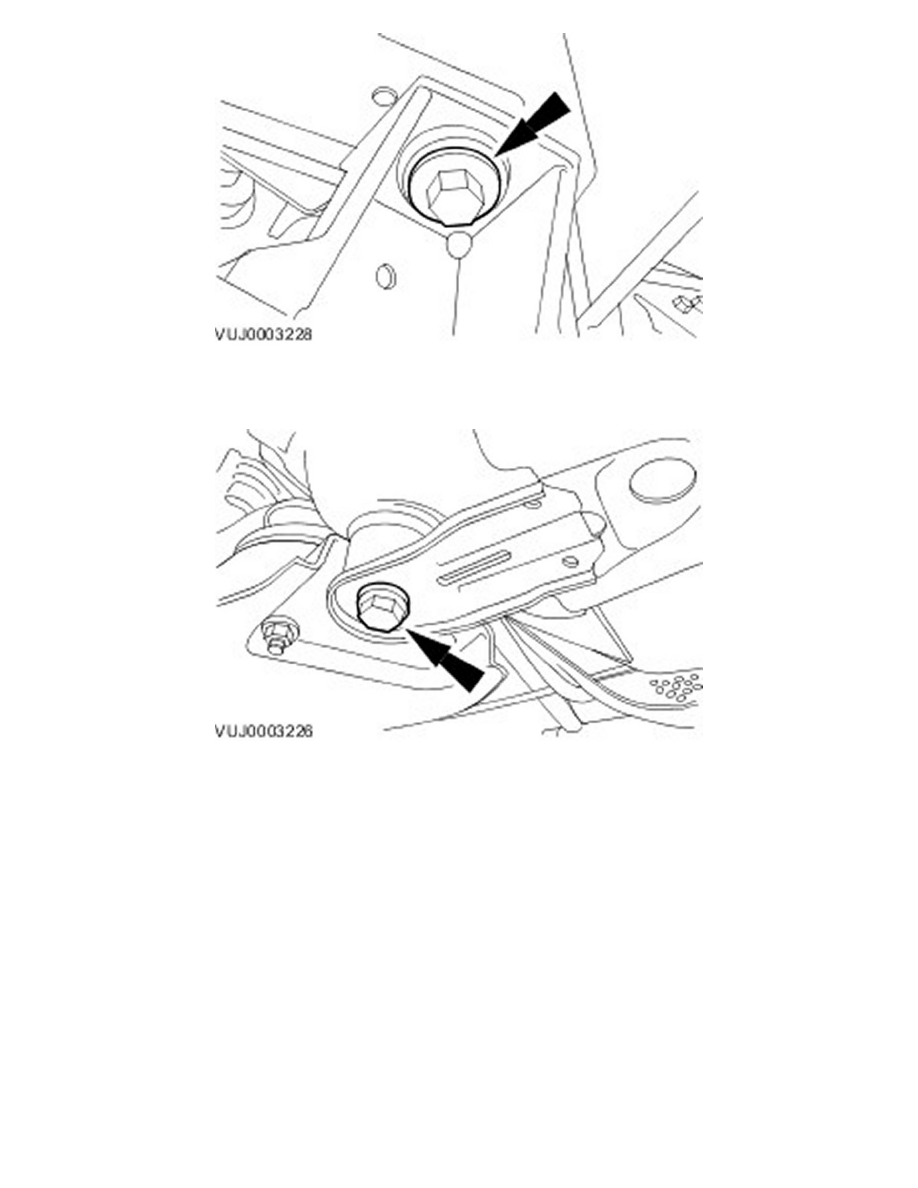 VUJ0003228

VUJ0003226