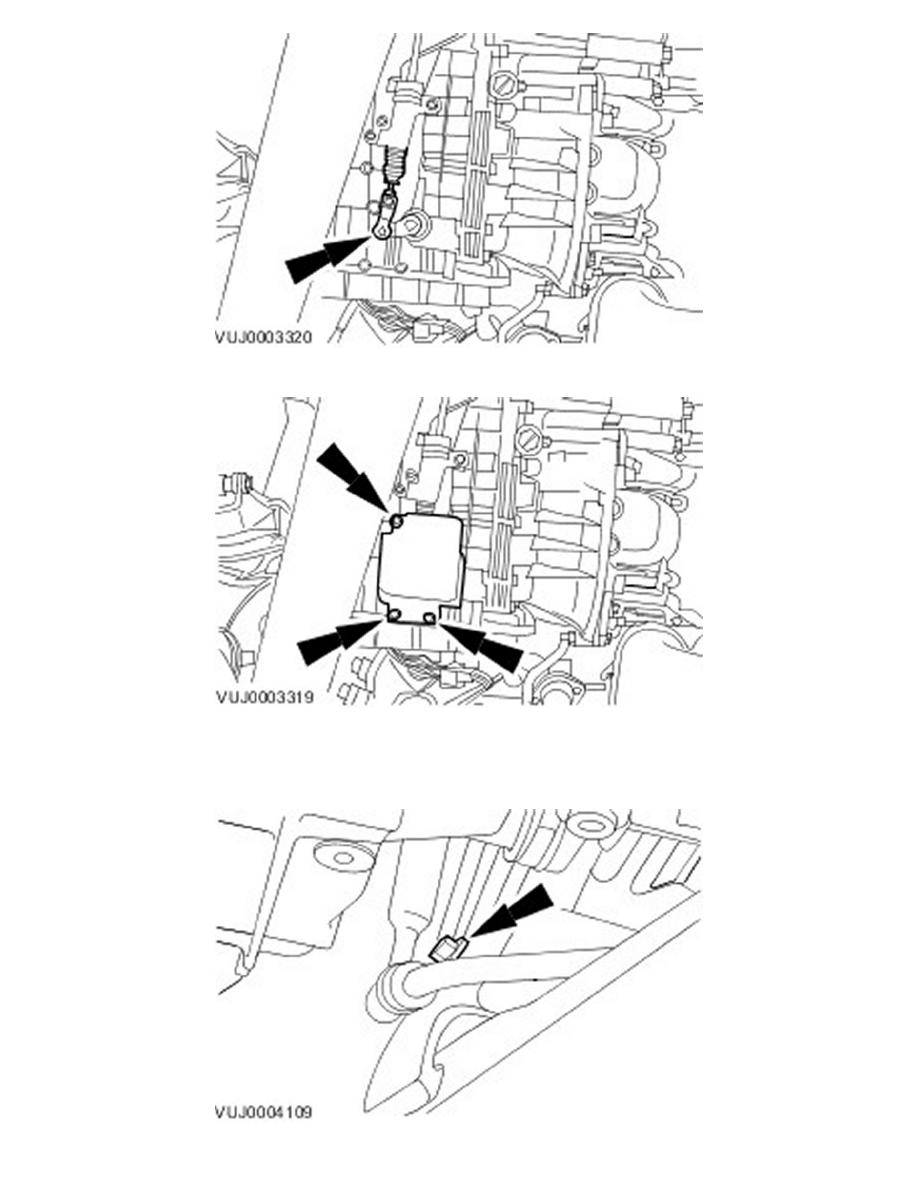 VUJ0003320

VUJ0003319

VUJ0004109