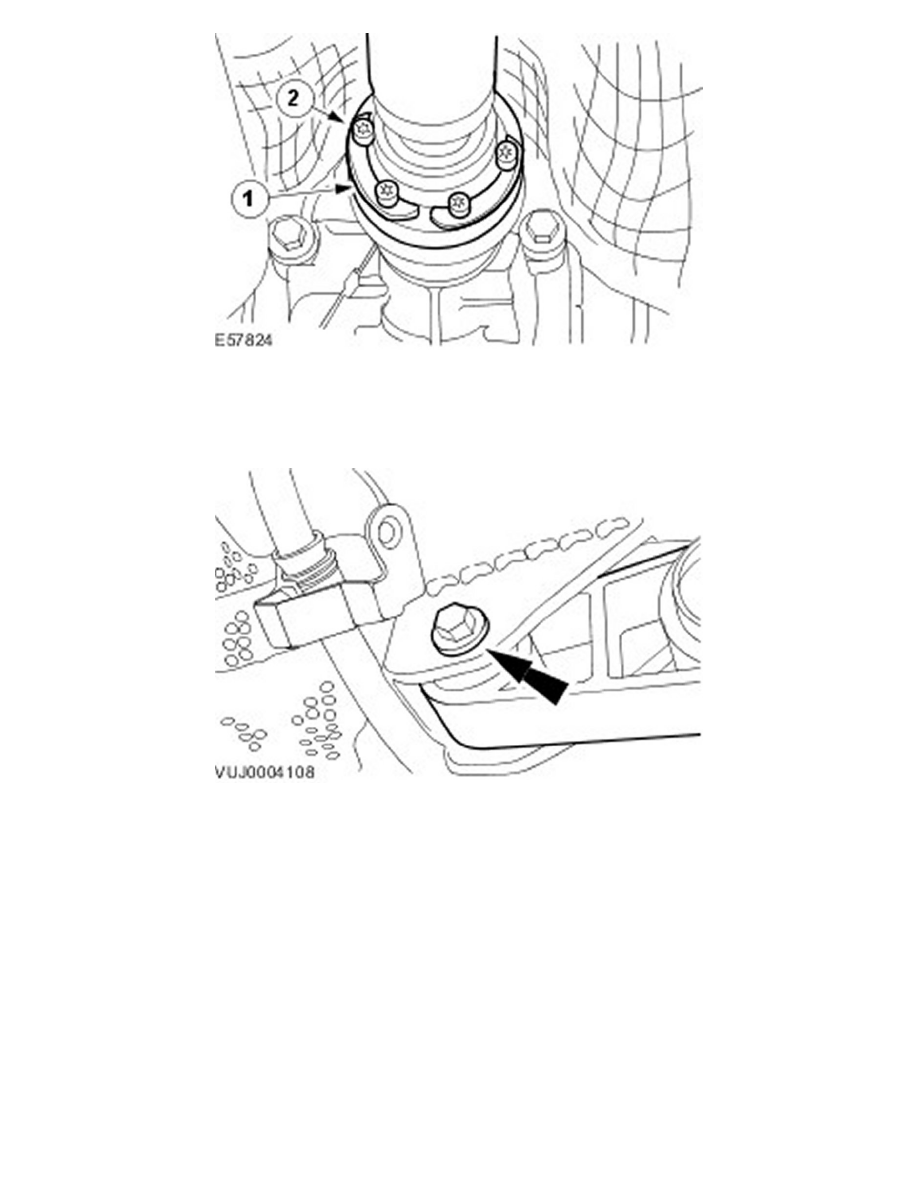 2

1

E57824

VUJ0004108