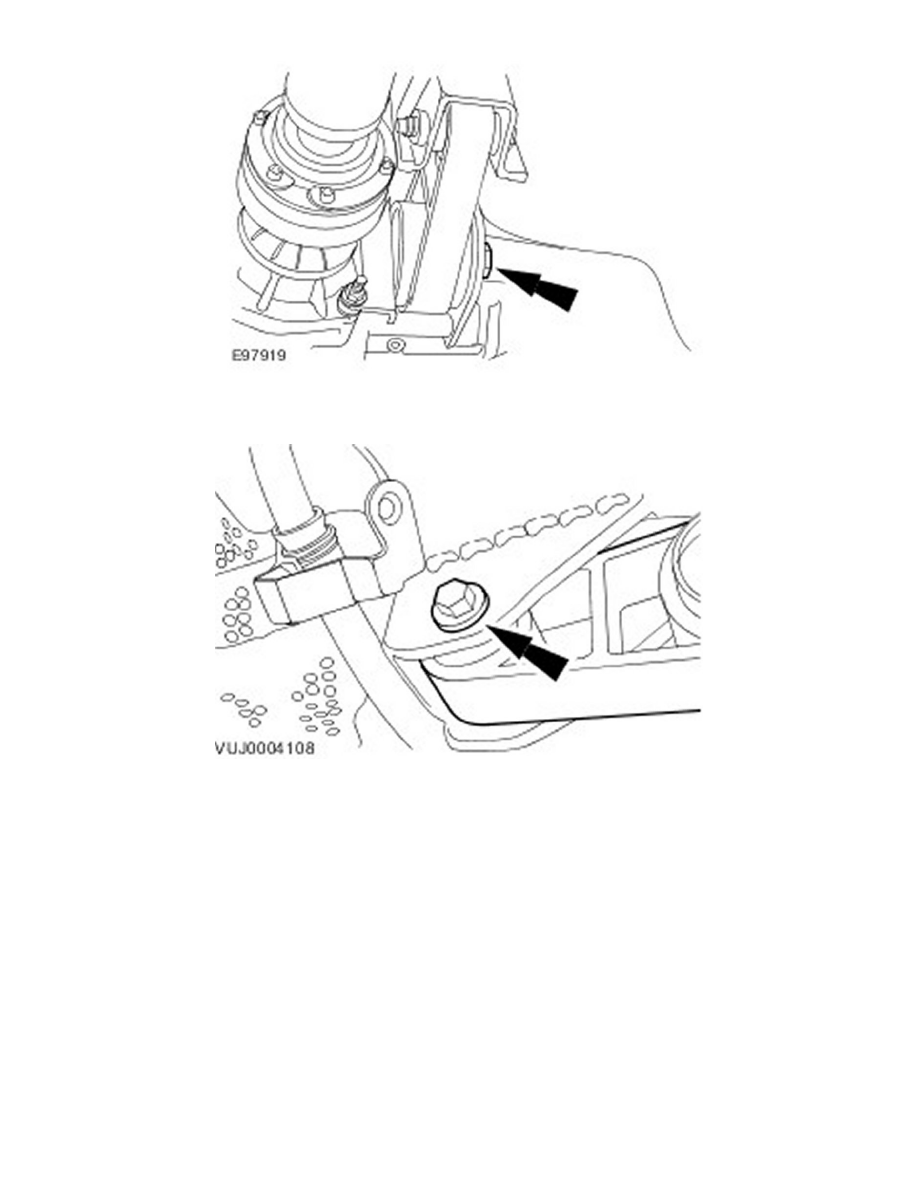 E97919

VUJ0004108