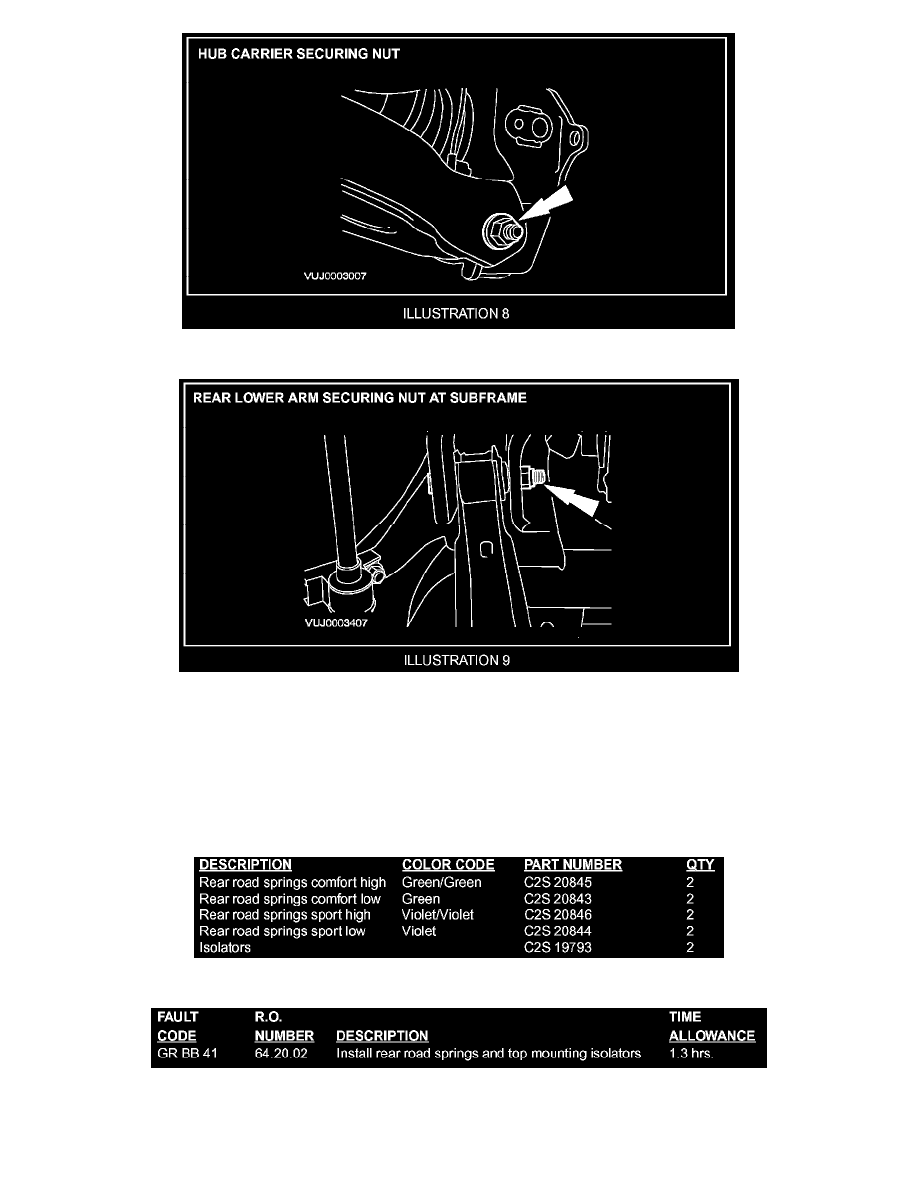 HUB CARRIER SECURING NUT

VUJ0003007

ILLUSTRATION 8

REAR LOWER ARM SECURING NUT AT SUBFRAME

VUJ0003407

ILLUSTRATION 9

| DESCRIPTION | COLOR CODE | PART NUMBER | QTY |
|---|---|---|---|
| Rear road springs comfort high | Green/Green | C2S 20845 | 2 |
| Rear road springs comfort low | Green | C2S 20843 | 2 |
| Rear road springs sport high | Violet/Violet | C2S 20846 | 2 |
| Rear road springs sport low | Violet | C2S 20844 | 2 |
| Isolators | | C2S 19793 | 2 |

| FAULT CODE | R.O. NUMBER | DESCRIPTION | TIME ALLOWANCE |
|---|---|---|---|
| GR BB 41 | 64.20.02 | Install rear road springs and top mounting isolators | 1.3 hrs. |