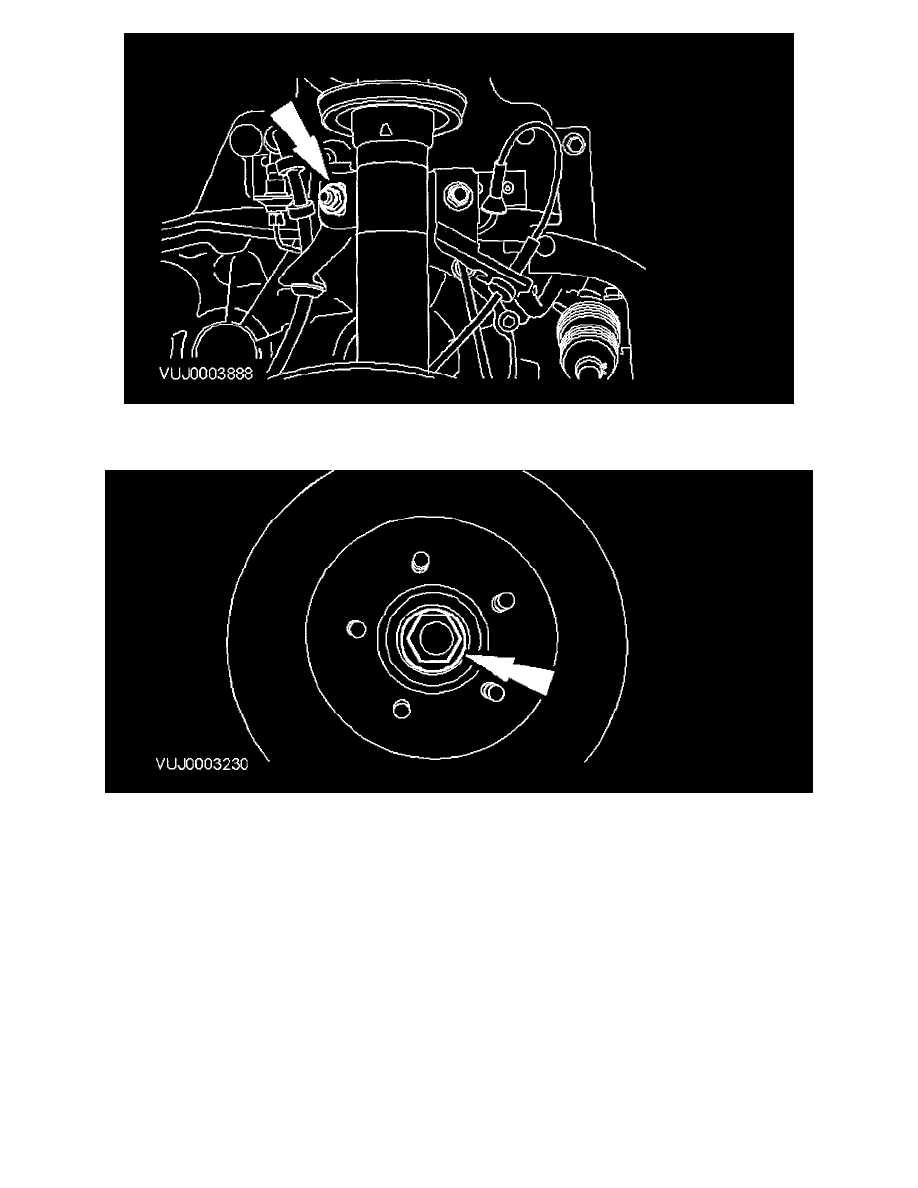 VUJ0003888

VUJ0003230