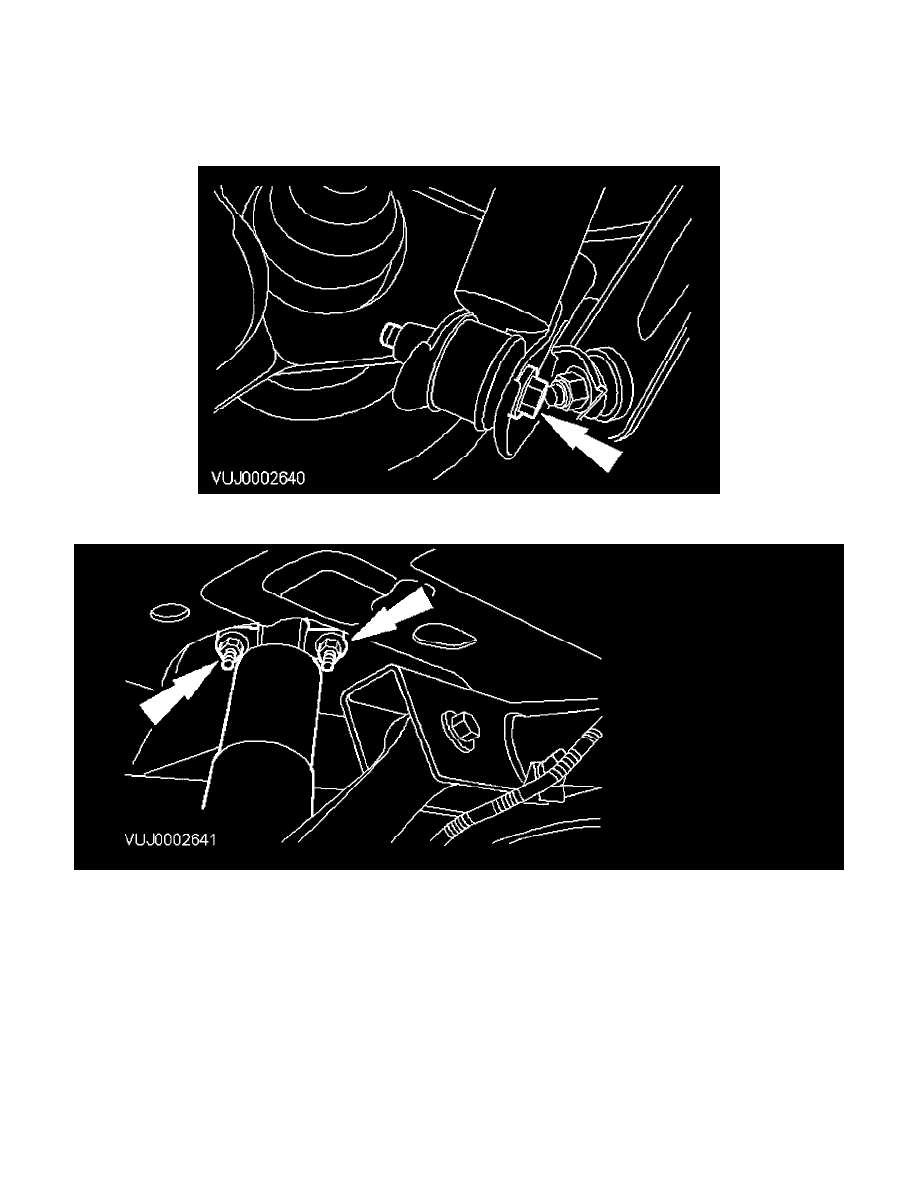 VUJ0002640

VUJ0002641