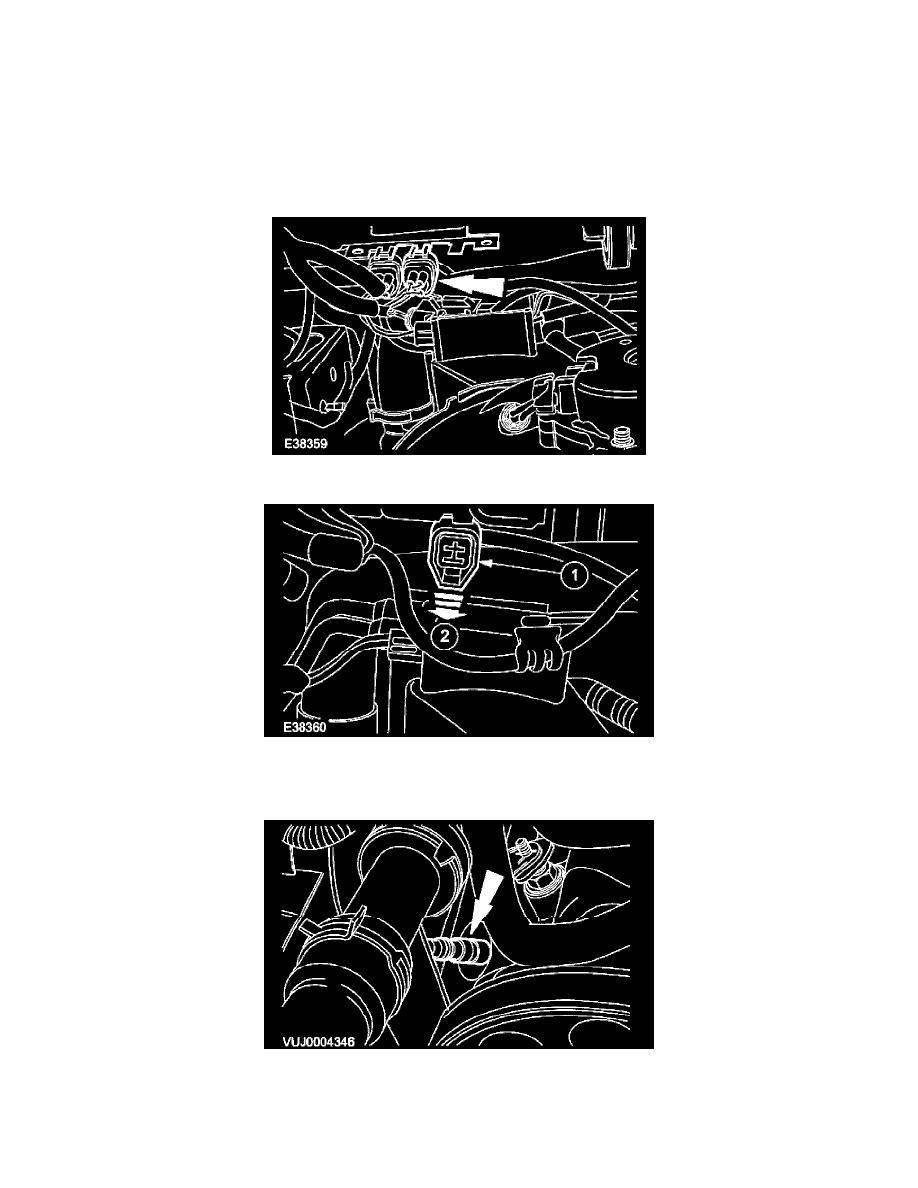 E38359

1
2
E38360

VUJ0004346