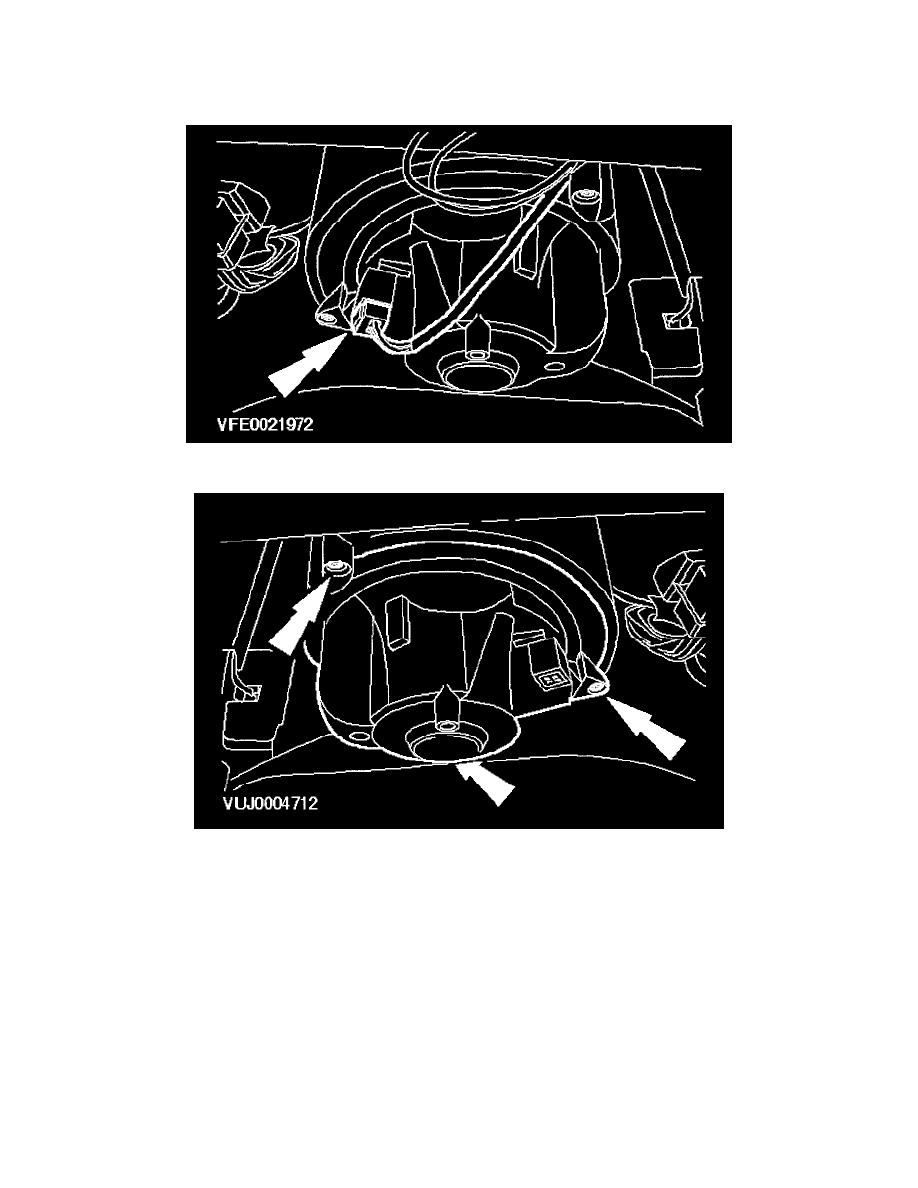 VFE0021972

VUJ0004712