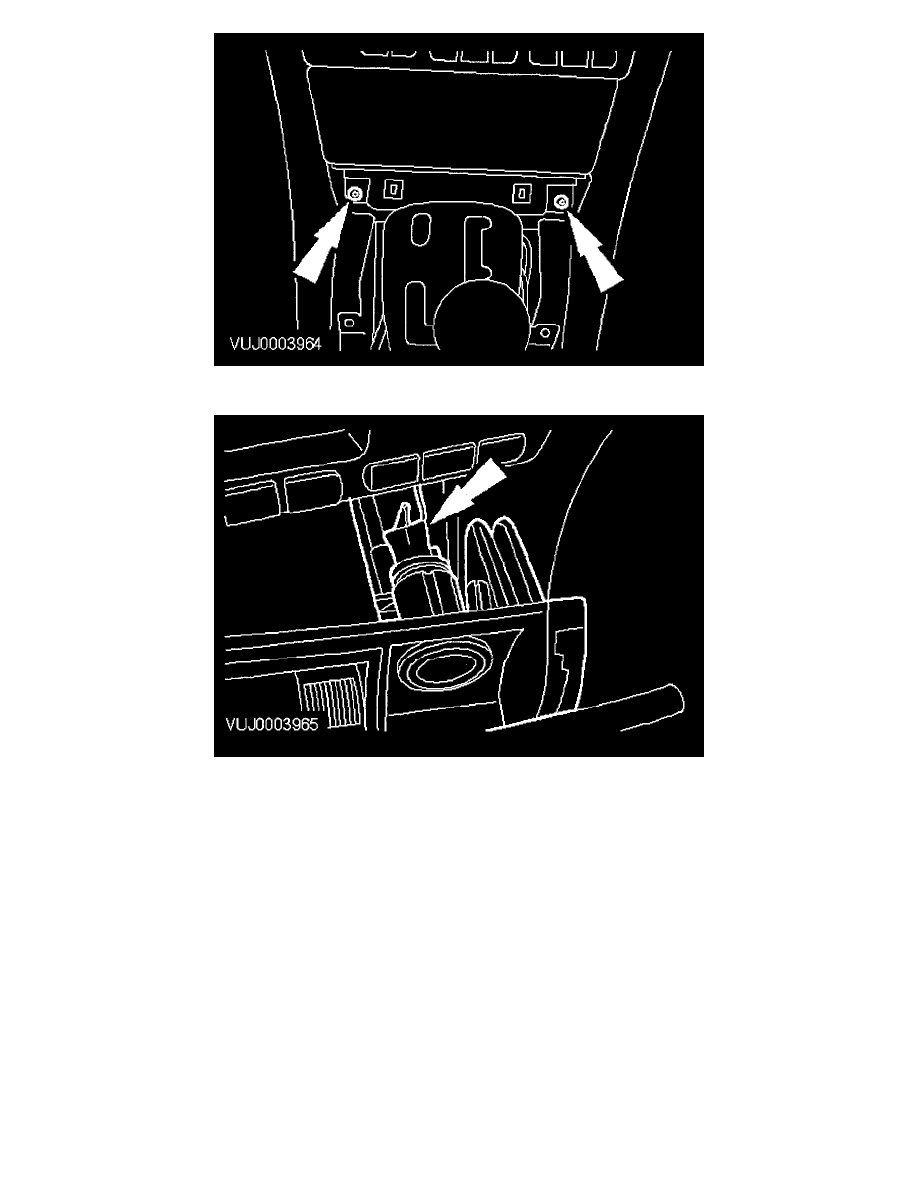 VUJ0003964

VUJ0003965