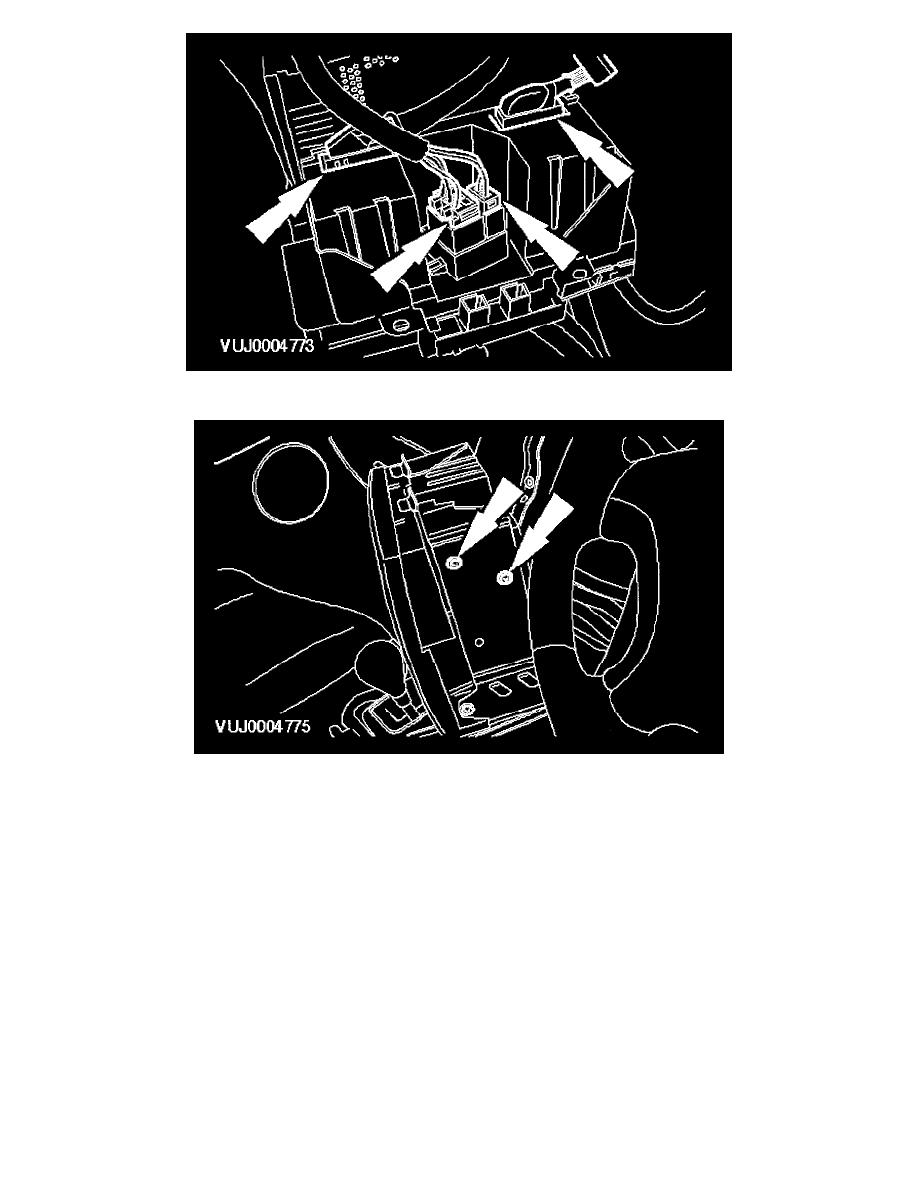 VUJ0004773

VUJ0004775