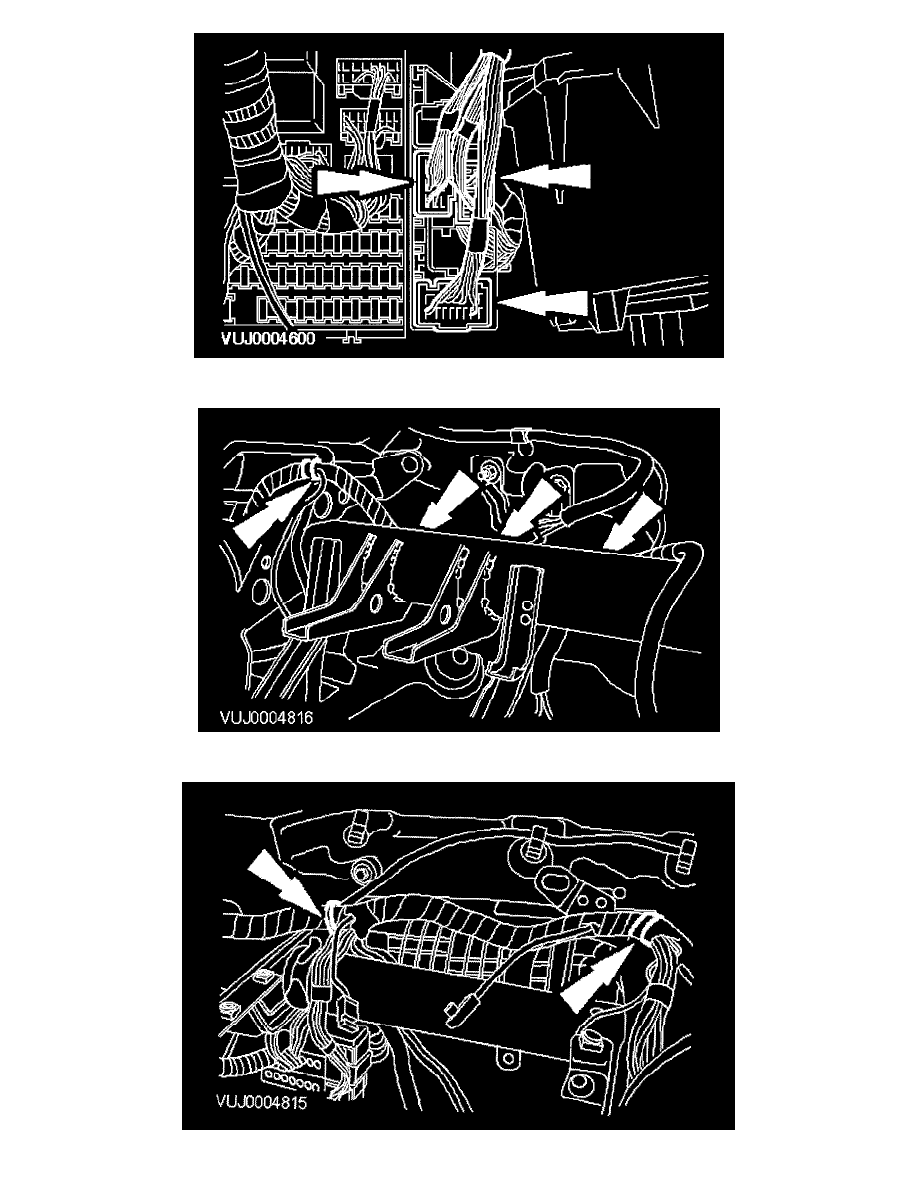 VUJ0004600

VUJ0004816

VUJ0004815