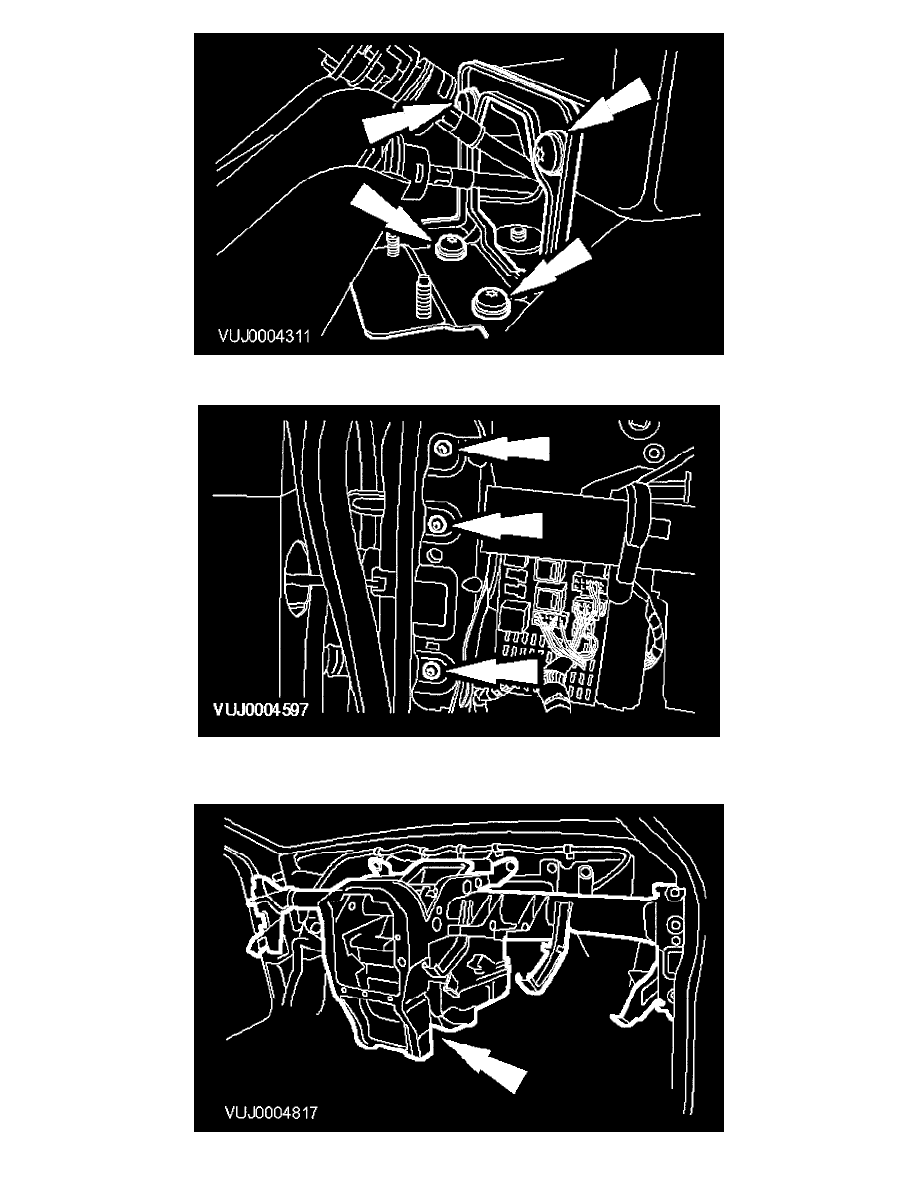 VUJ0004311

VUJ0004597

VUJ0004817