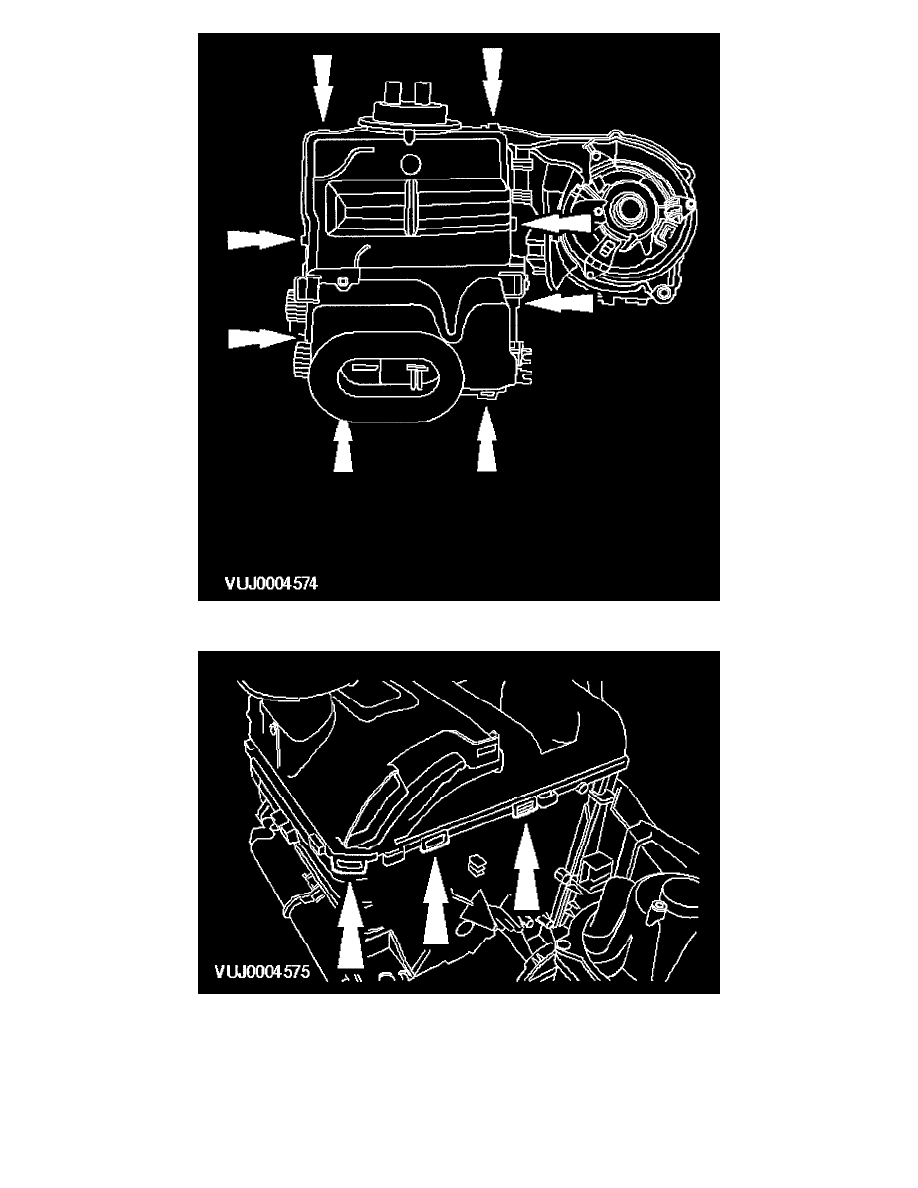 VUJ0004574

VUJ0004575