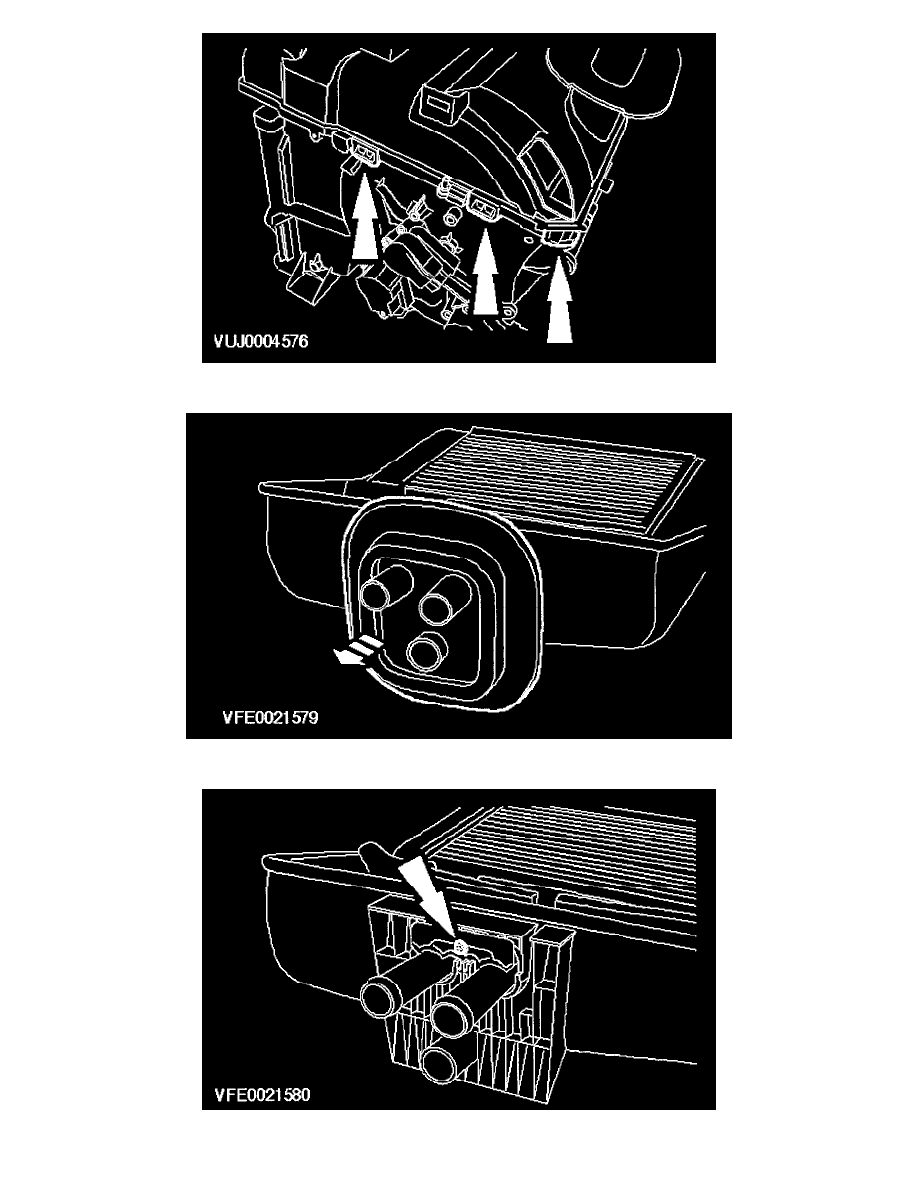 VUJ0004576

VFE0021579

VFE0021580