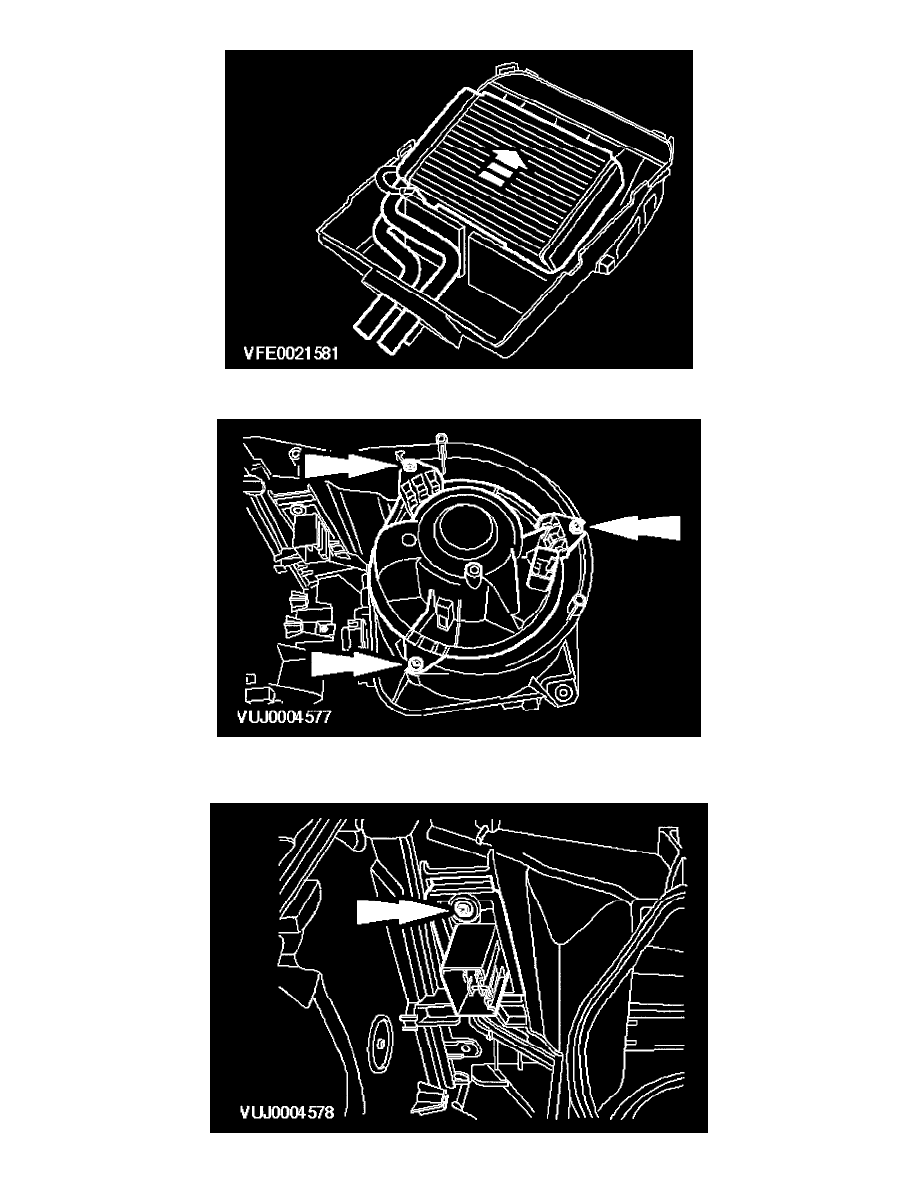 VFE0021581

VUJ0004577

VUJ0004578