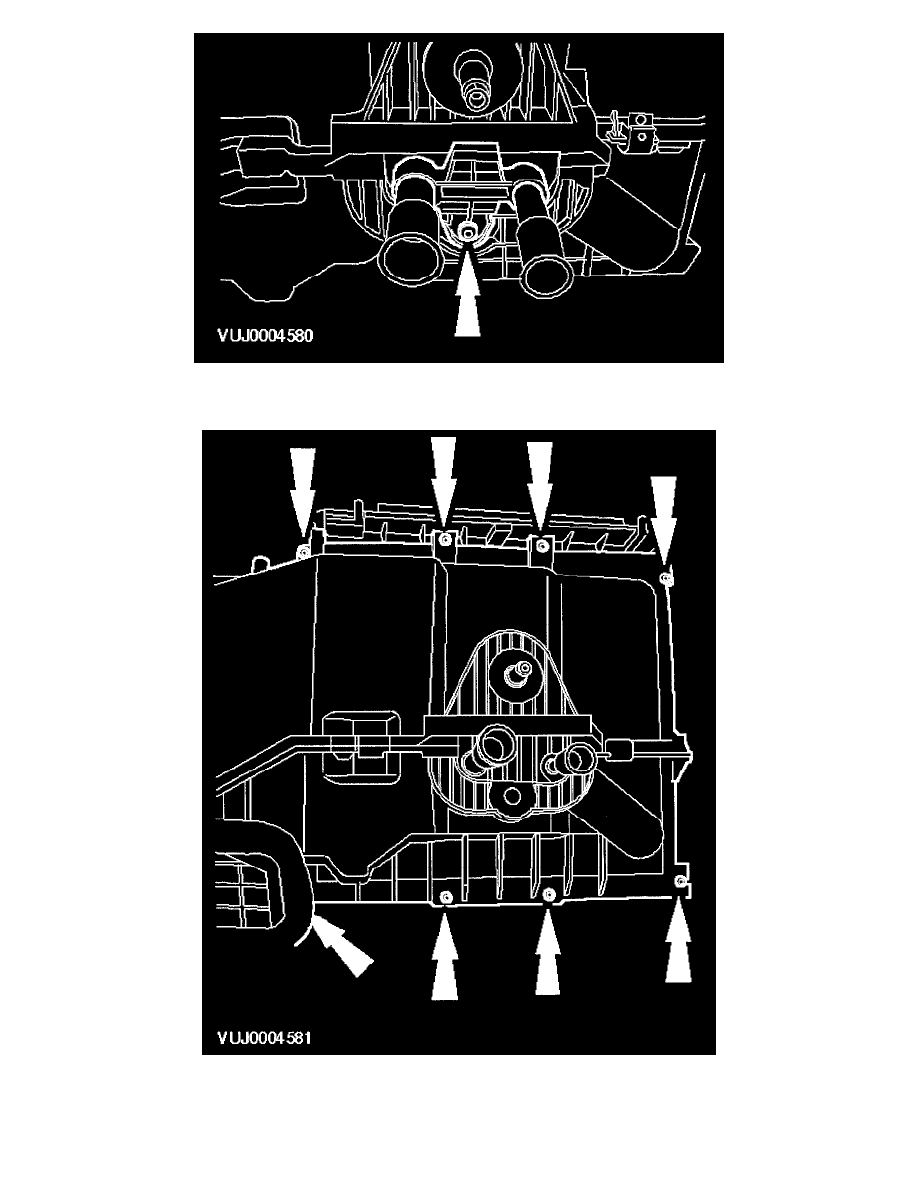 VUJ0004580

VUJ0004581