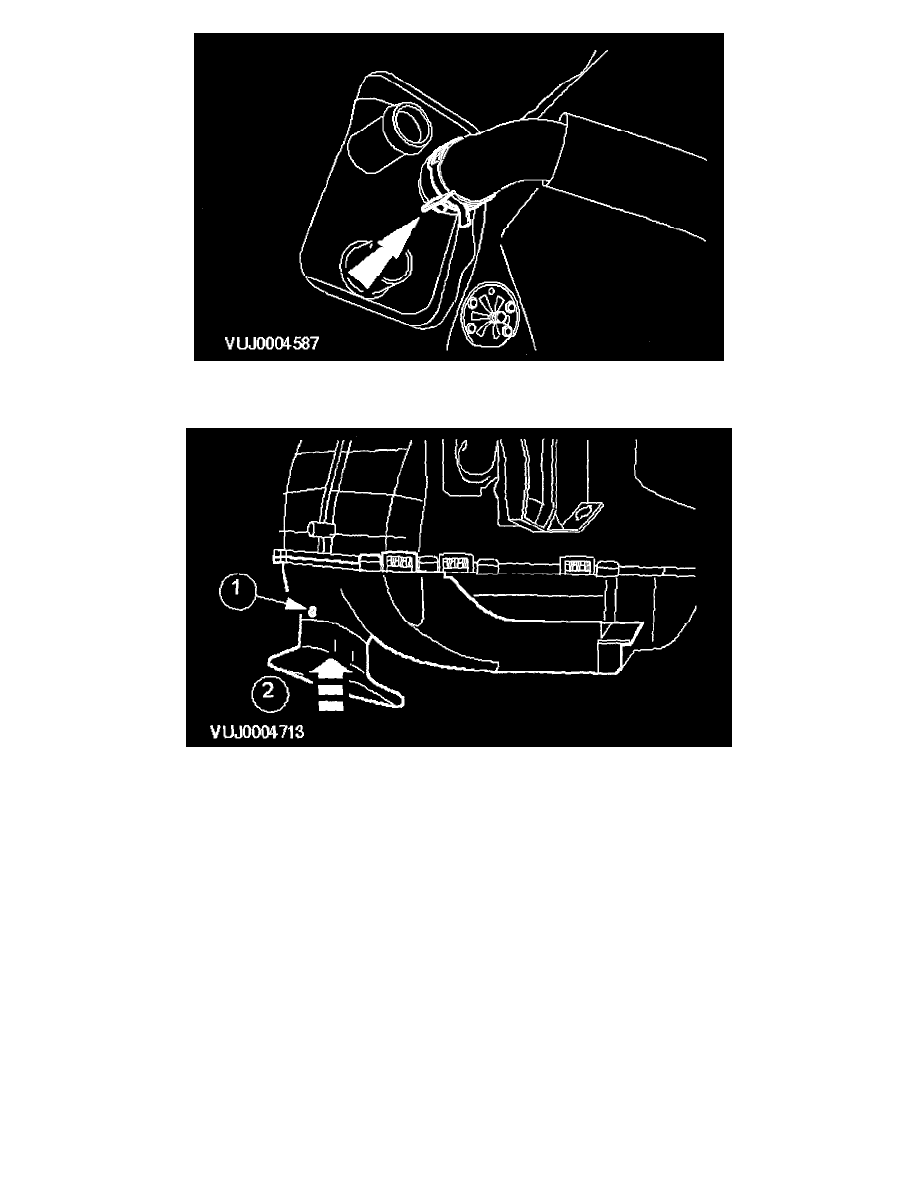 VUJ0004587

1

2

VUJ0004713