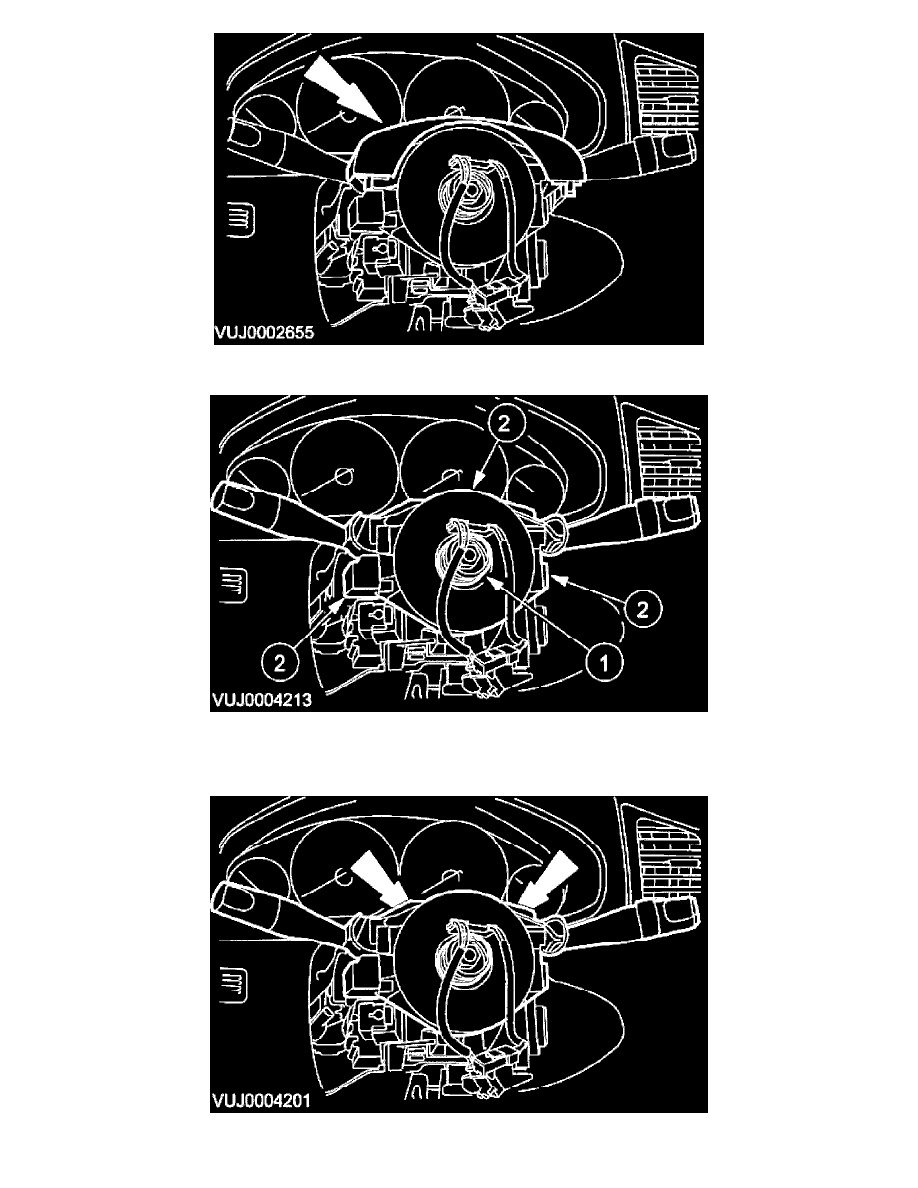 VUJ0002655

2
2
2
1
VUJ0004213

VUJ0004201