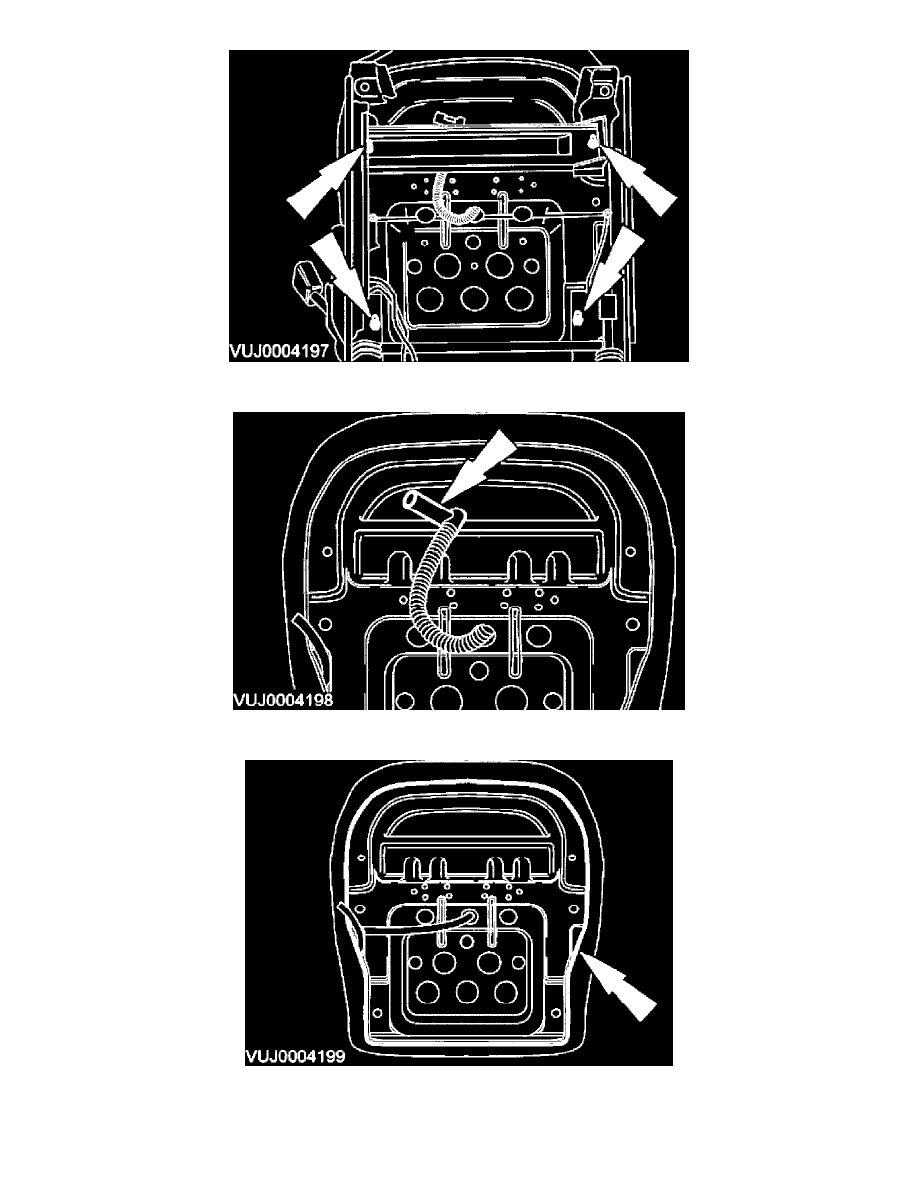 VUJ0004197

VUJ0004198

VUJ0004199